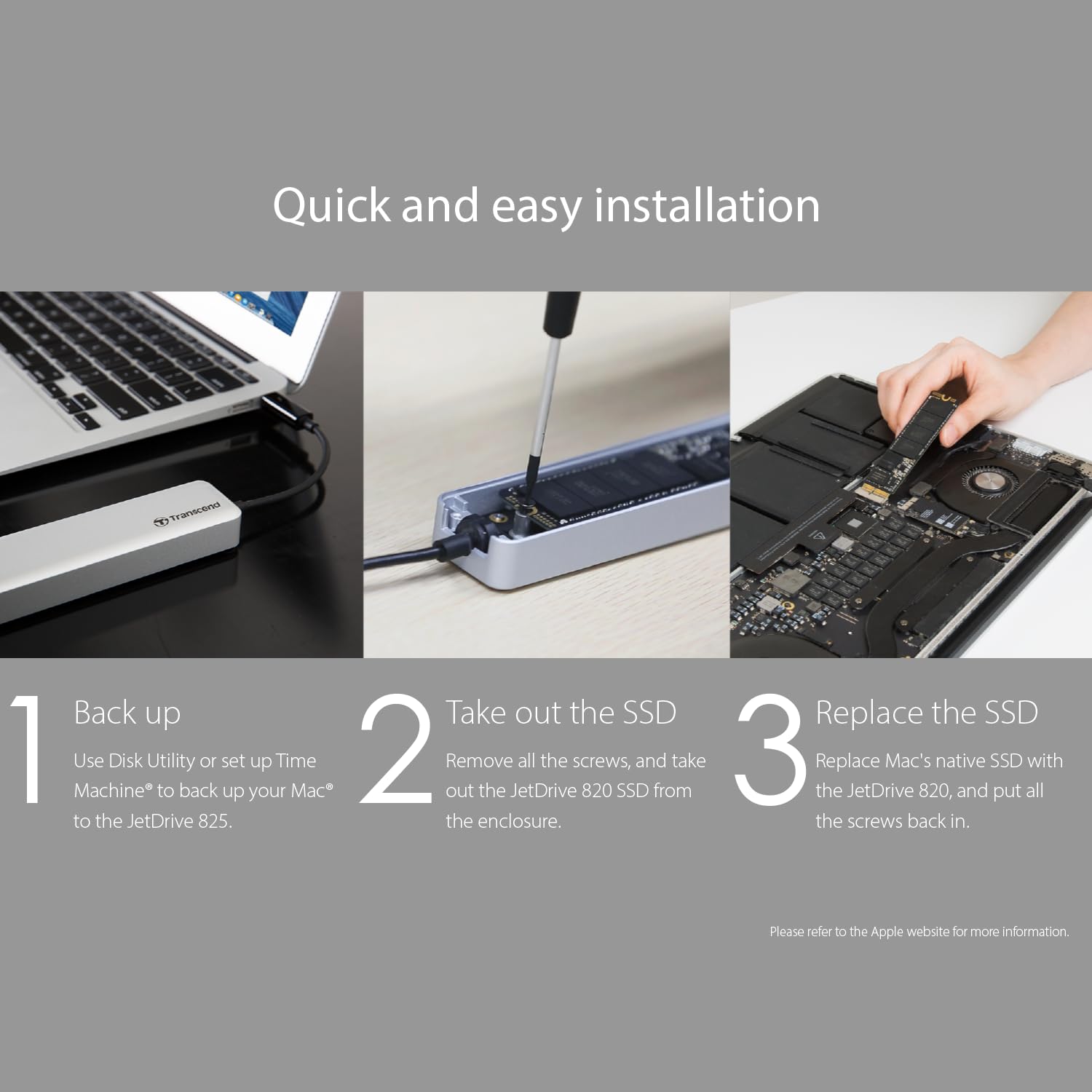 Quick and easy installation

Transcend

1 Back up

Use Disk Utility or set up Time Machine® to back up your Mac® to the JetDrive 825.

2 Take out the SSD

Remove all the screws, and take out the JetDrive 820 SSD from the enclosure.

3 Replace the SSD

Replace Mac's native SSD with the JetDrive 820, and put all the screws back in.

Please refer to the Apple website for more information.