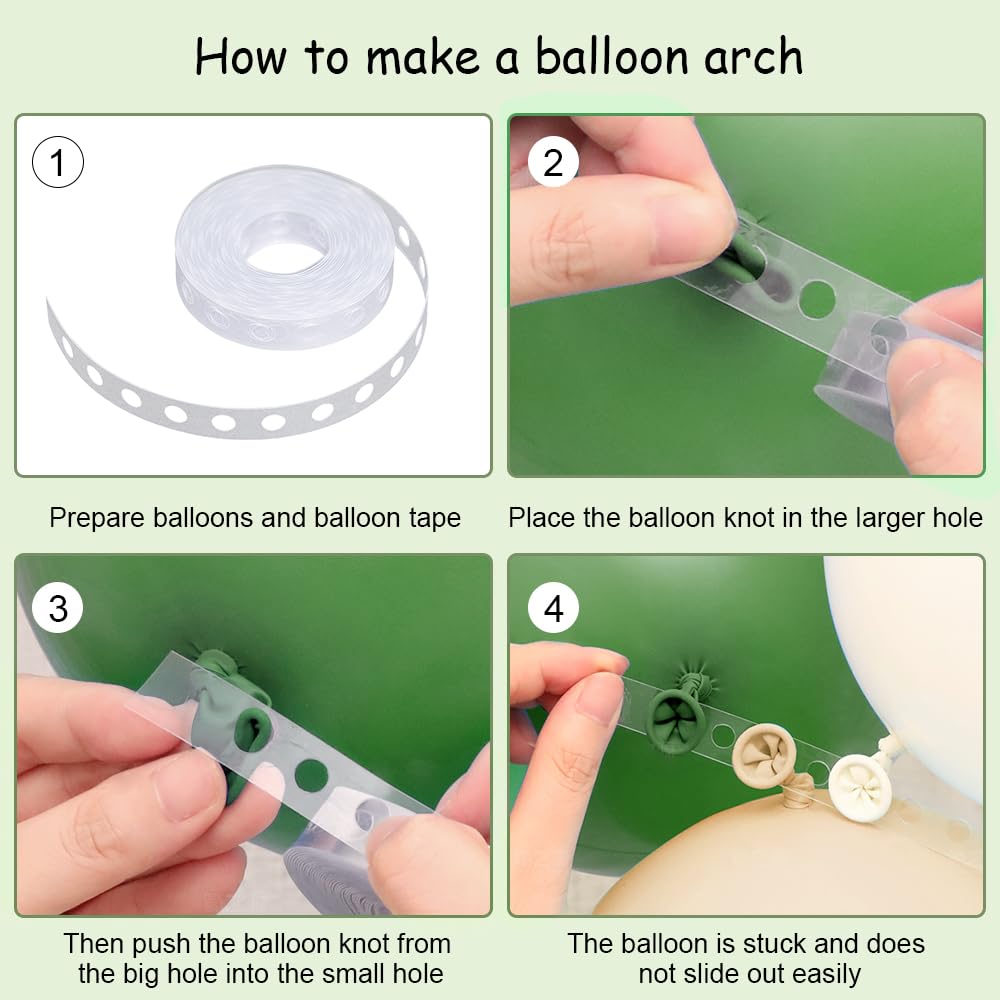 How to make a balloon arch

1

Prepare balloons and balloon tape

2

Place the balloon knot in the larger hole

3

Then push the balloon knot from the big hole into the small hole

4

The balloon is stuck and does not slide out easily