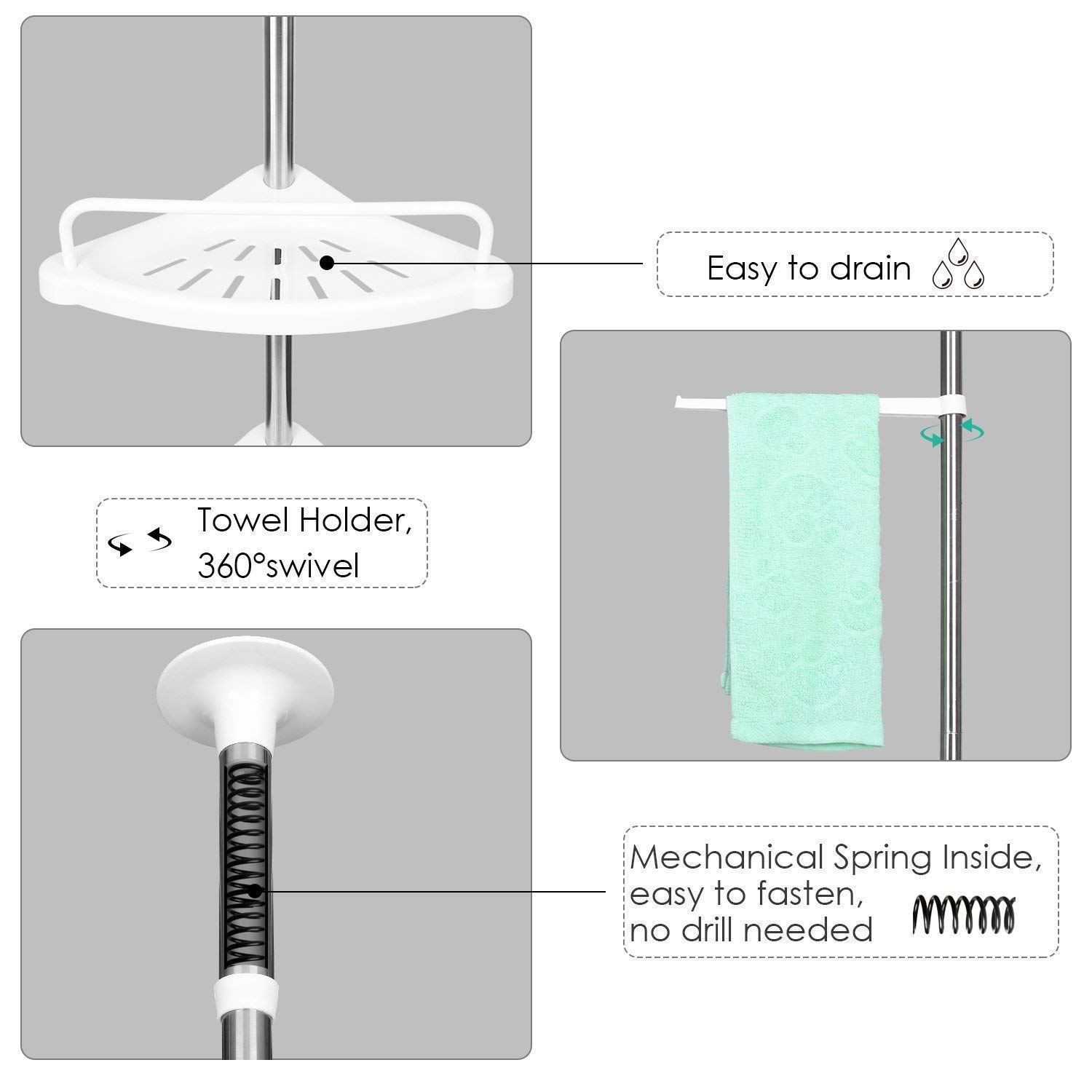 Easy to drain

Towel Holder, 360°swivel

Mechanical Spring Inside, easy to fasten, no drill needed