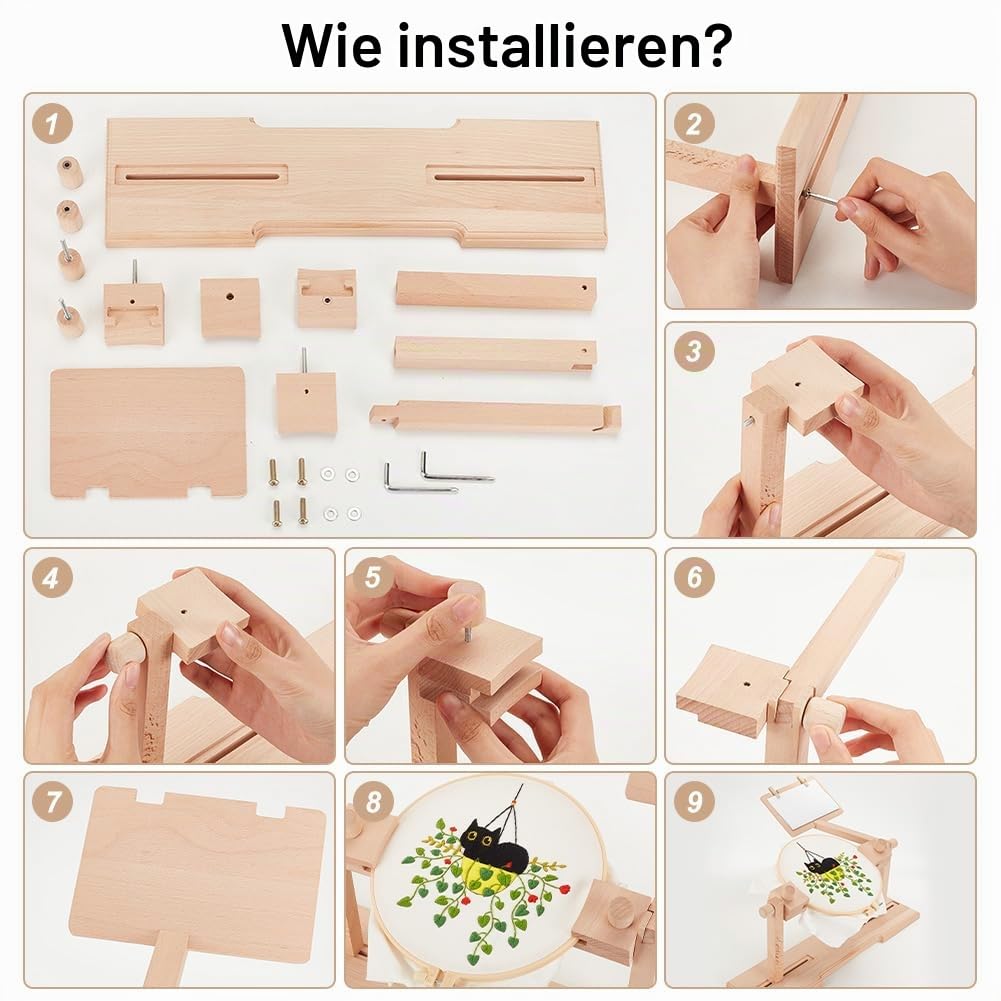 Wie installieren?

1

2

3

4

5

6

7

8

9