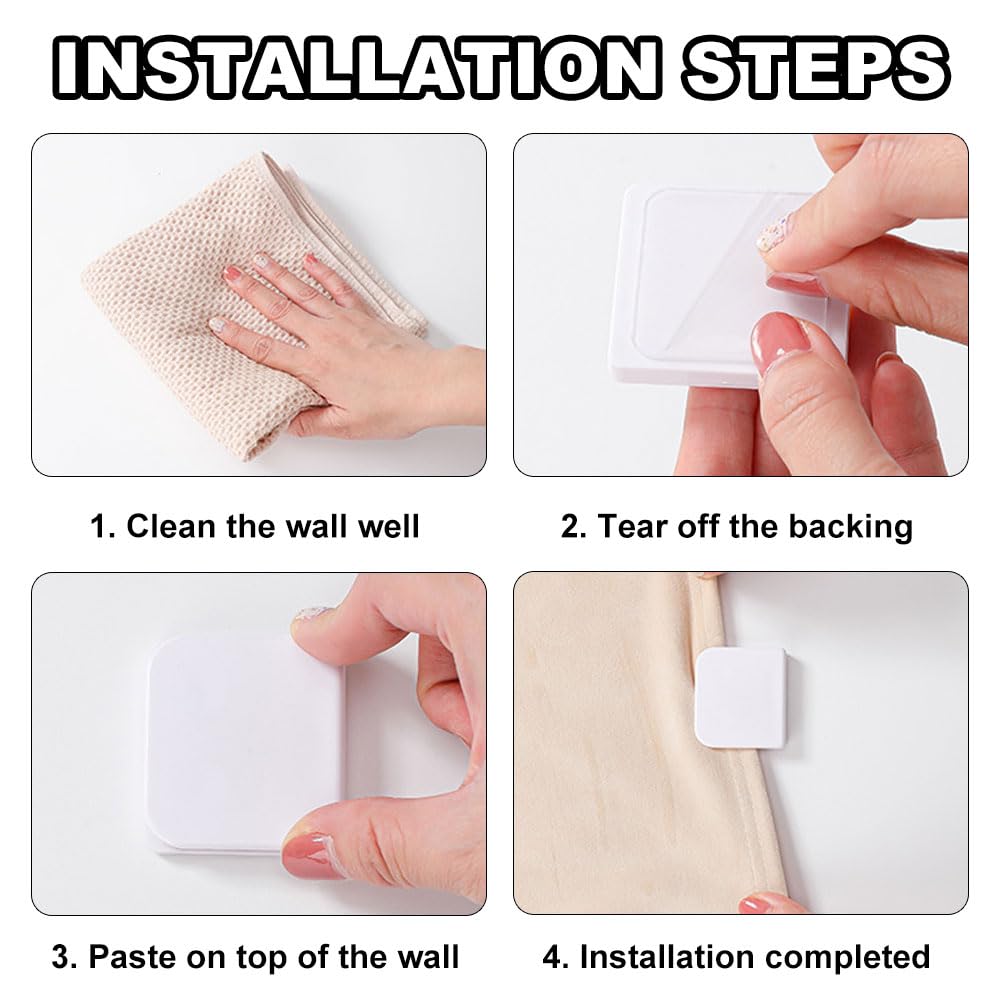 INSTALLATION STEPS

1. Clean the wall well

2. Tear off the backing

3. Paste on top of the wall

4. Installation completed