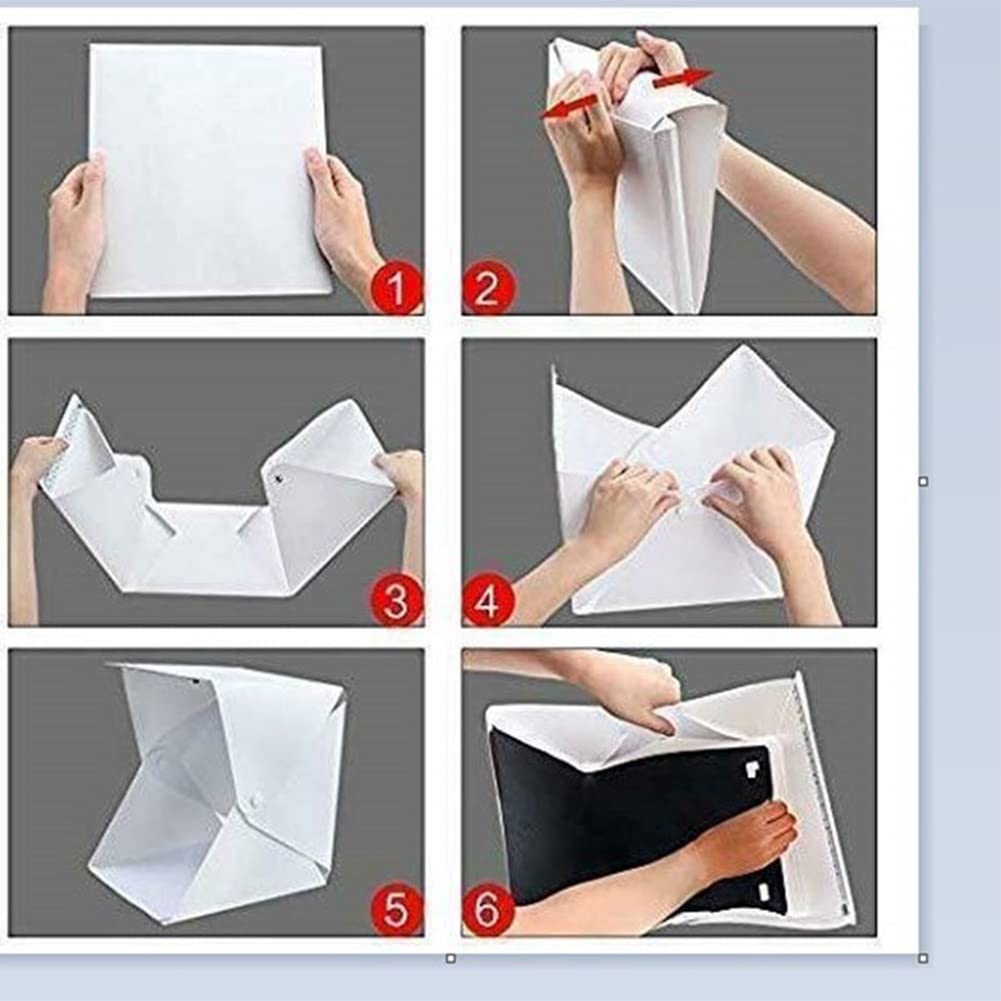 1
2
3
4
5
6