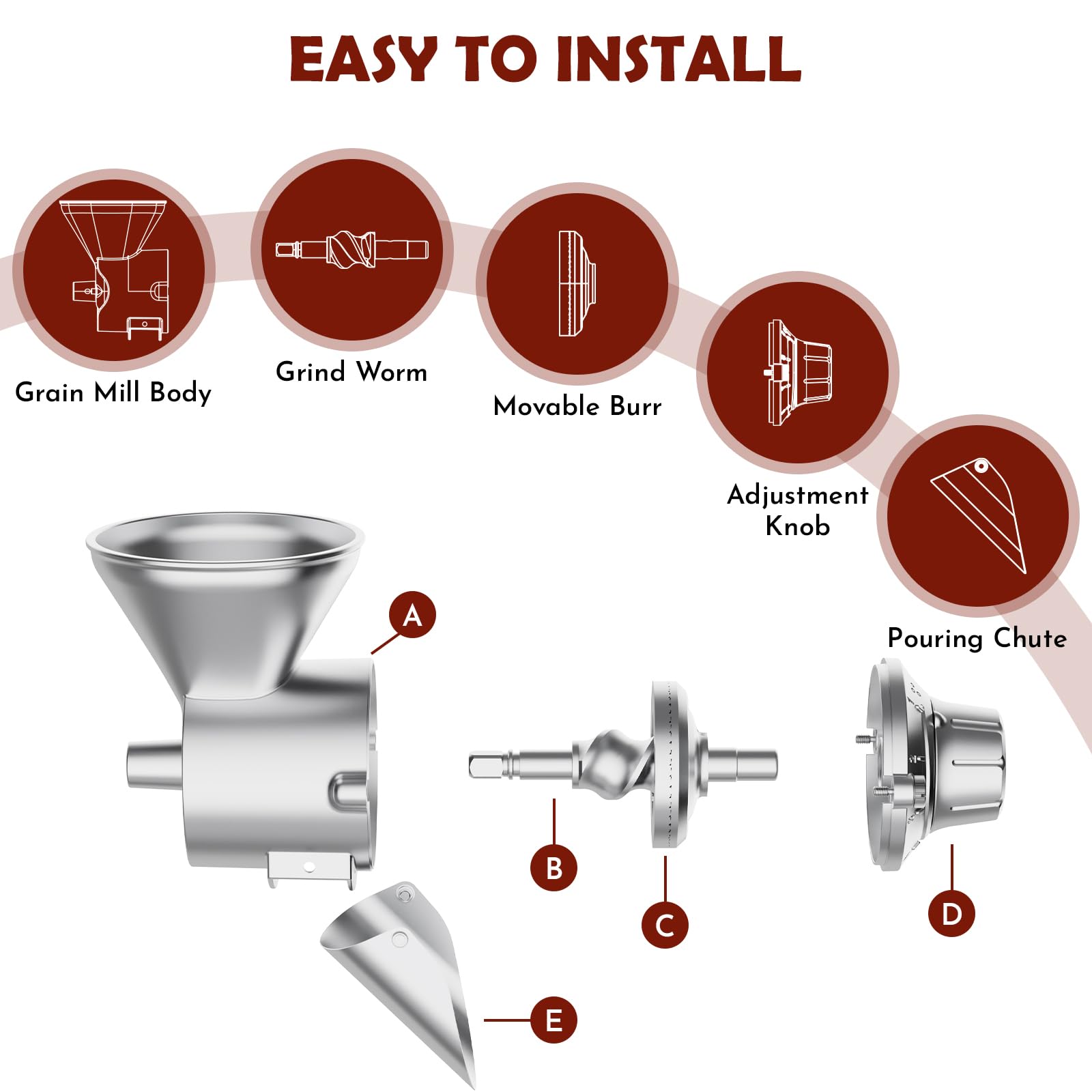 EASY TO INSTALL

Grain Mill Body

Grind Worm

Movable Burr

Adjustment Knob

Pouring Chute

A

B

C

D

E