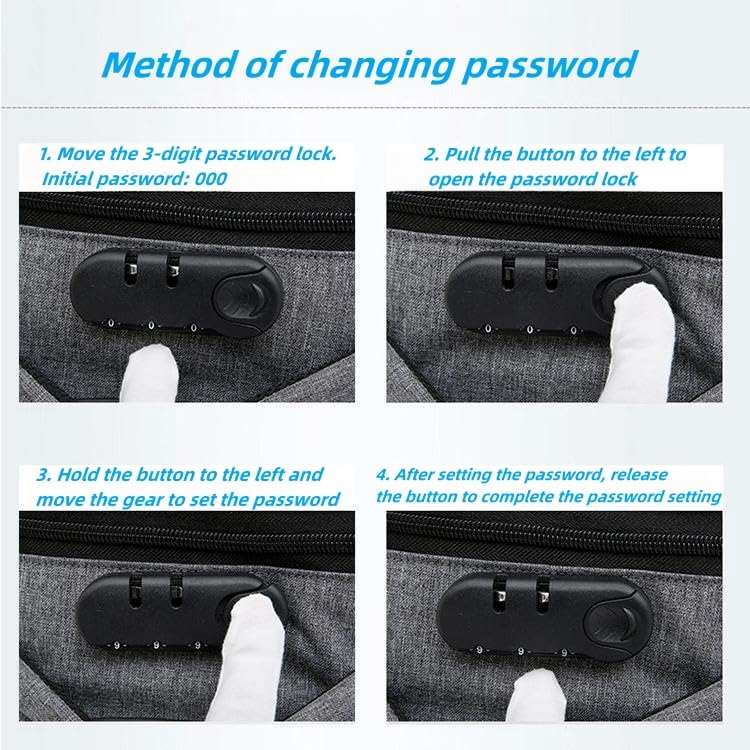 Method of changing password

1. Move the 3-digit password lock. Initial password: 000

0 0 0

2. Pull the button to the left to open the password lock

0 0 0

3. Hold the button to the left and move the gear to set the password

9 9 9

4. After setting the password, release the button to complete the password setting

9 9 9