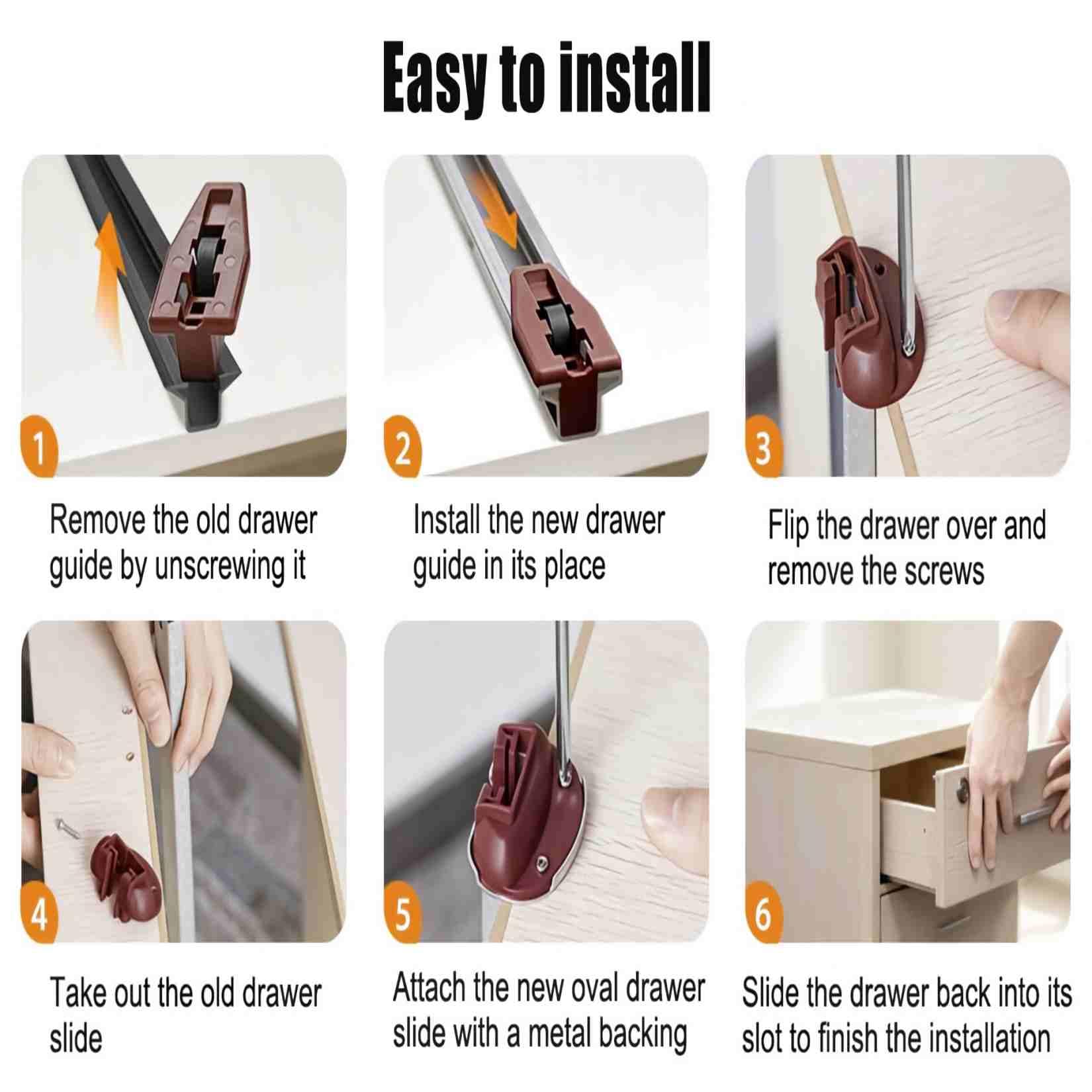 Easy to install

1

Remove the old drawer guide by unscrewing it

2

Install the new drawer guide in its place

3

Flip the drawer over and remove the screws

4

Take out the old drawer slide

5

Attach the new oval drawer slide with a metal backing

6

Slide the drawer back into its slot to finish the installation