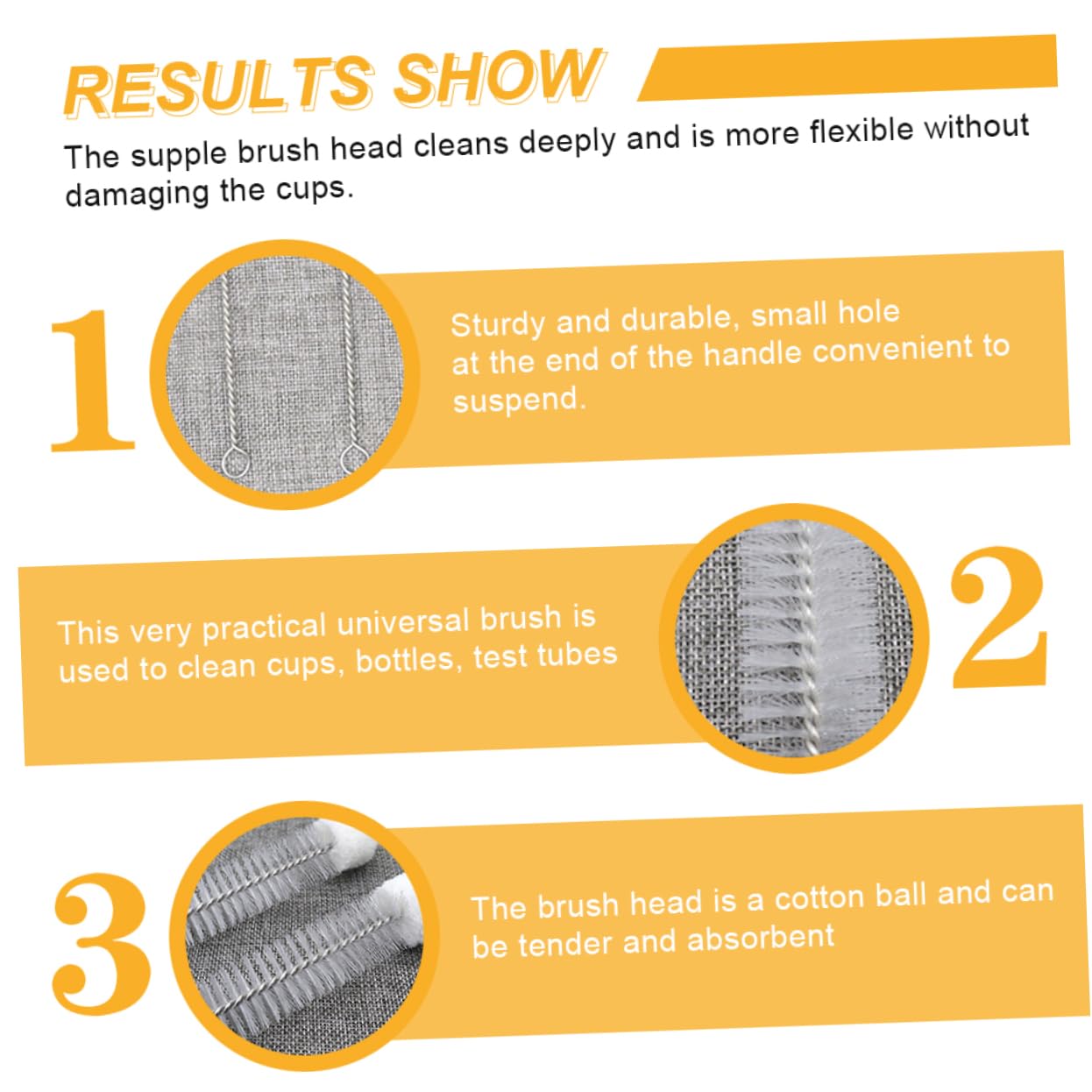 RESULTS SHOW

The supple brush head cleans deeply and is more flexible without damaging the cups.

1

Sturdy and durable, small hole at the end of the handle convenient to suspend.

This very practical universal brush is used to clean cups, bottles, test tubes

2

3

The brush head is a cotton ball and can be tender and absorbent