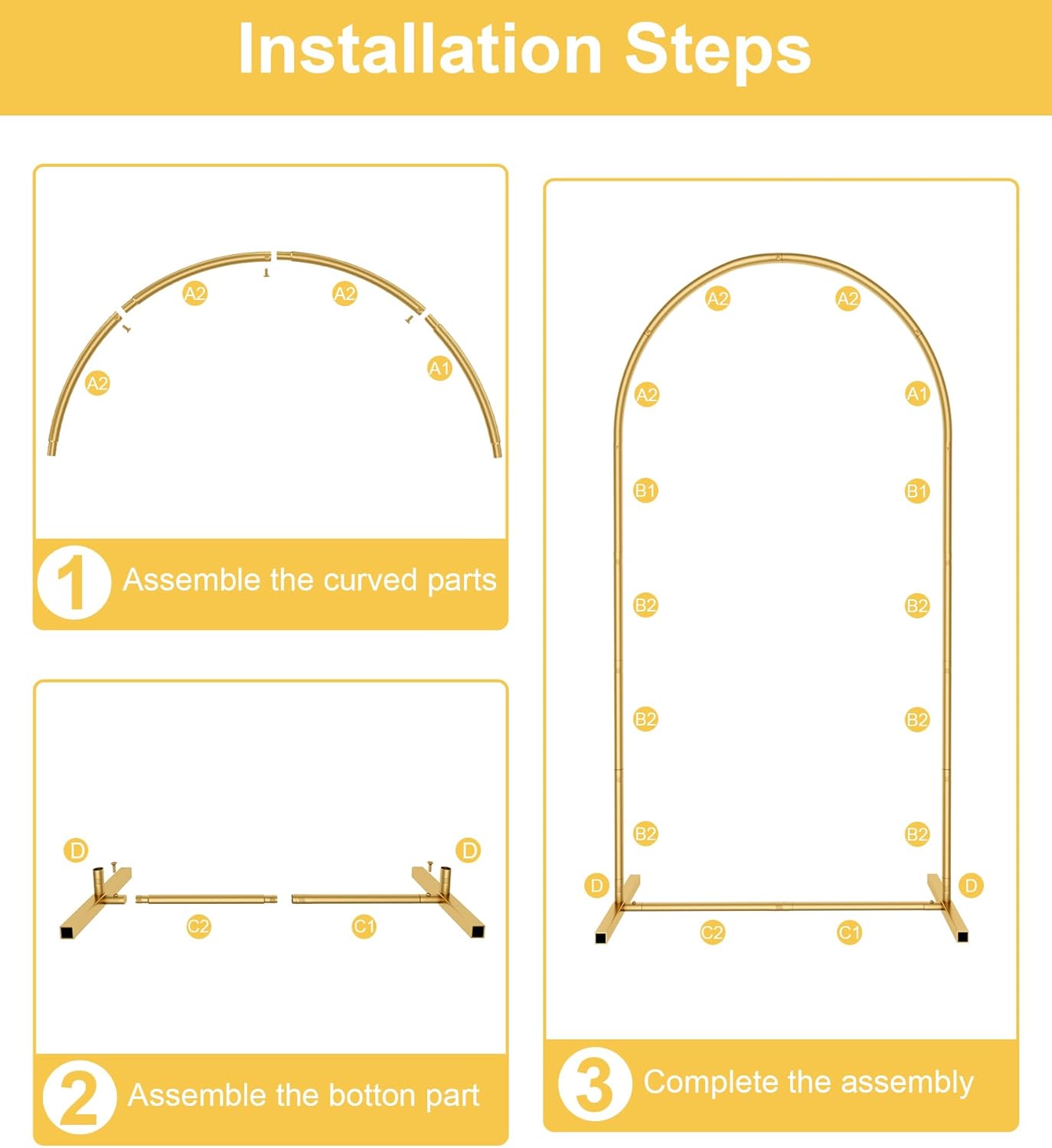 Installation Steps

A2 A2
A2 A1

1 Assemble the curved parts

D D
C2 C1

2 Assemble the botton part

A2 A2
A2 A1
B1 B1
B2 B2
B2 B2
B2 B2
D D
C2 C1

3 Complete the assembly