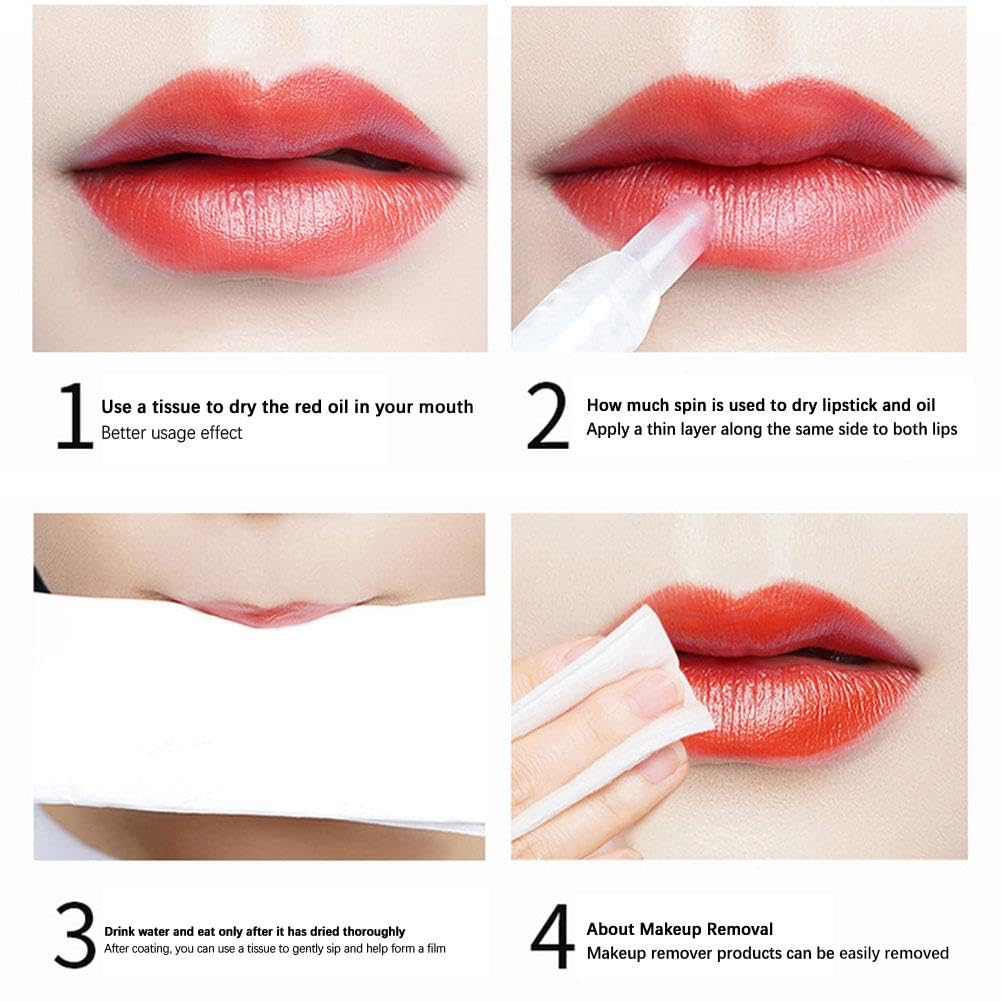 1 Use a tissue to dry the red oil in your mouth
Better usage effect

2 How much spin is used to dry lipstick and oil
Apply a thin layer along the same side to both lips

3 Drink water and eat only after it has dried thoroughly
After coating, you can use a tissue to gently sip and help form a film

4 About Makeup Removal
Makeup remover products can be easily removed