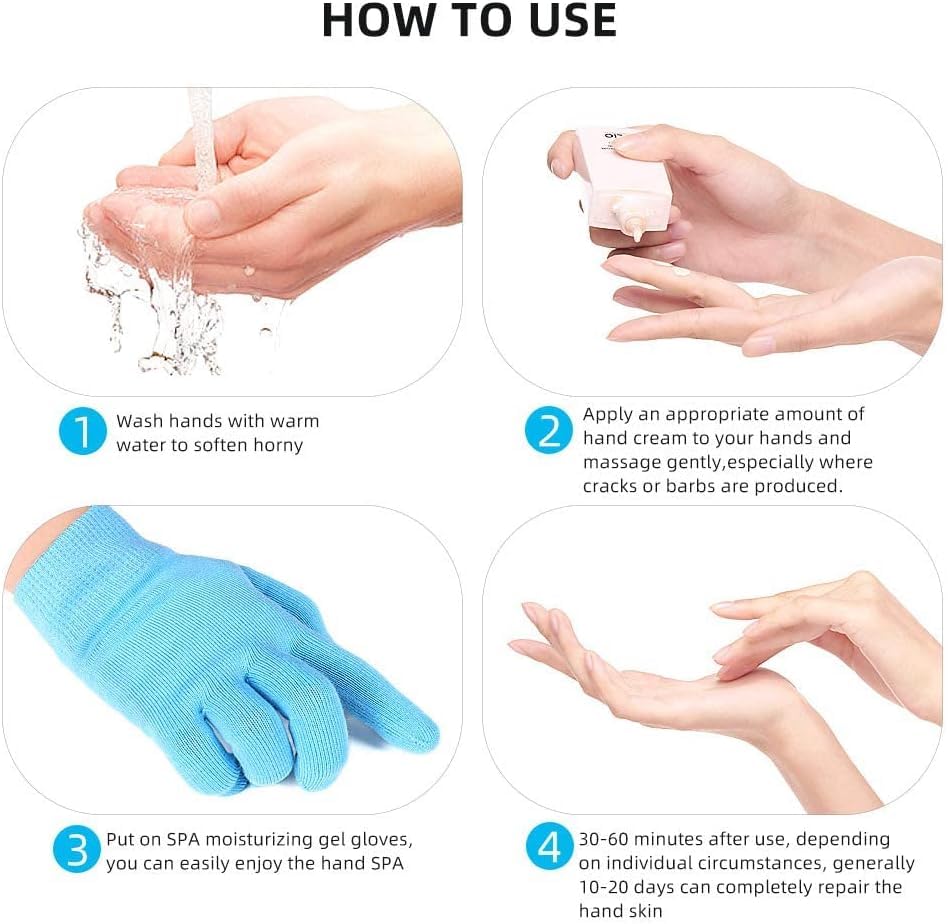 HOW TO USE

1 Wash hands with warm water to soften horny

2 Apply an appropriate amount of hand cream to your hands and massage gently,especially where cracks or barbs are produced.

3 Put on SPA moisturizing gel gloves, you can easily enjoy the hand SPA

4 30-60 minutes after use, depending on individual circumstances, generally 10-20 days can completely repair the hand skin