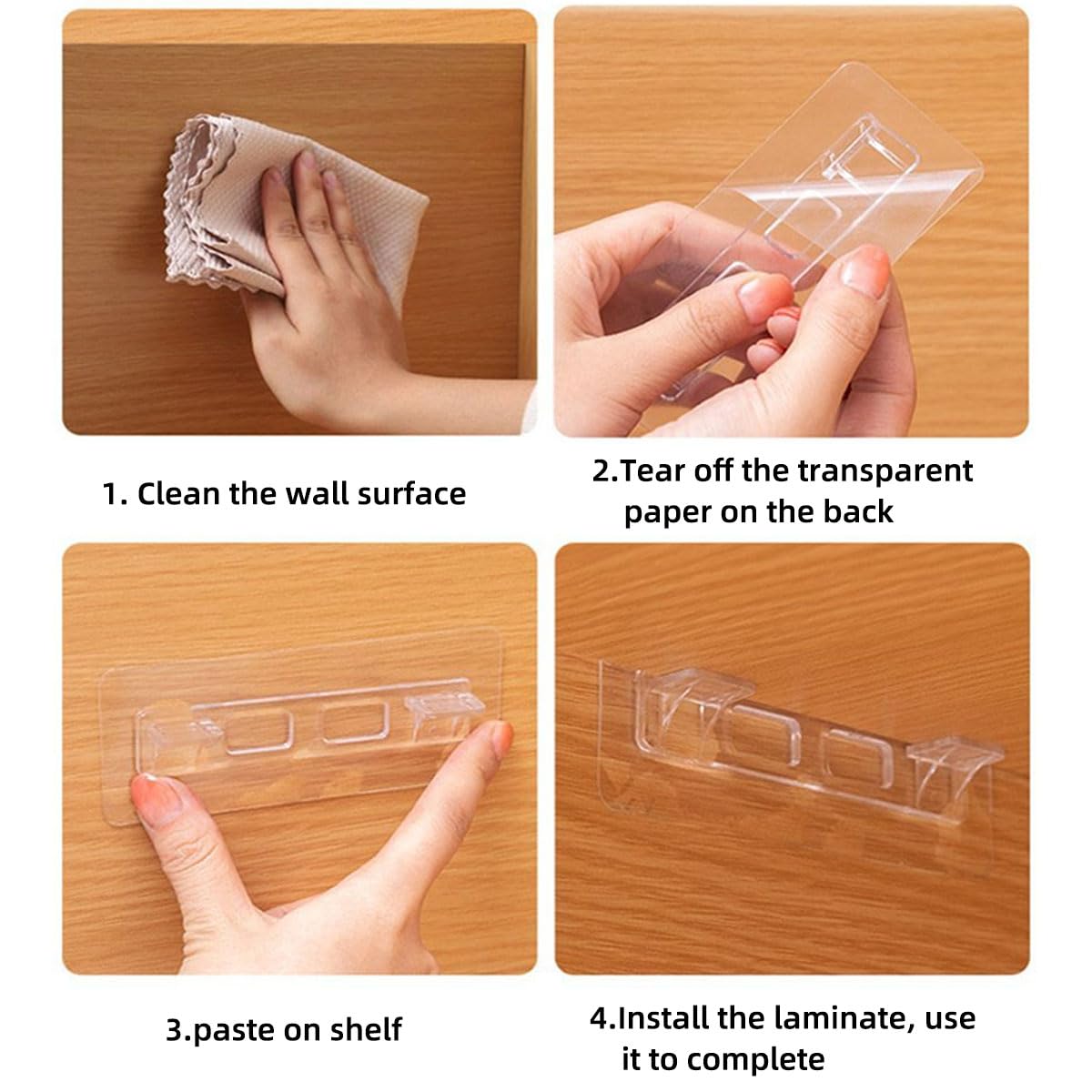 1. Clean the wall surface

2.Tear off the transparent paper on the back

3.paste on shelf

4.Install the laminate, use it to complete