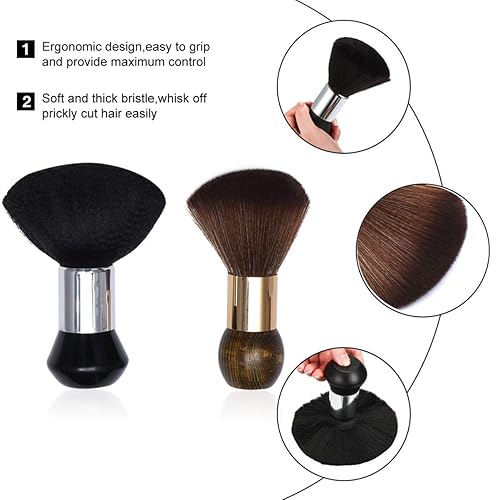 1 Ergonomic design,easy to grip and provide maximum control

2 Soft and thick bristle,whisk off prickly cut hair easily