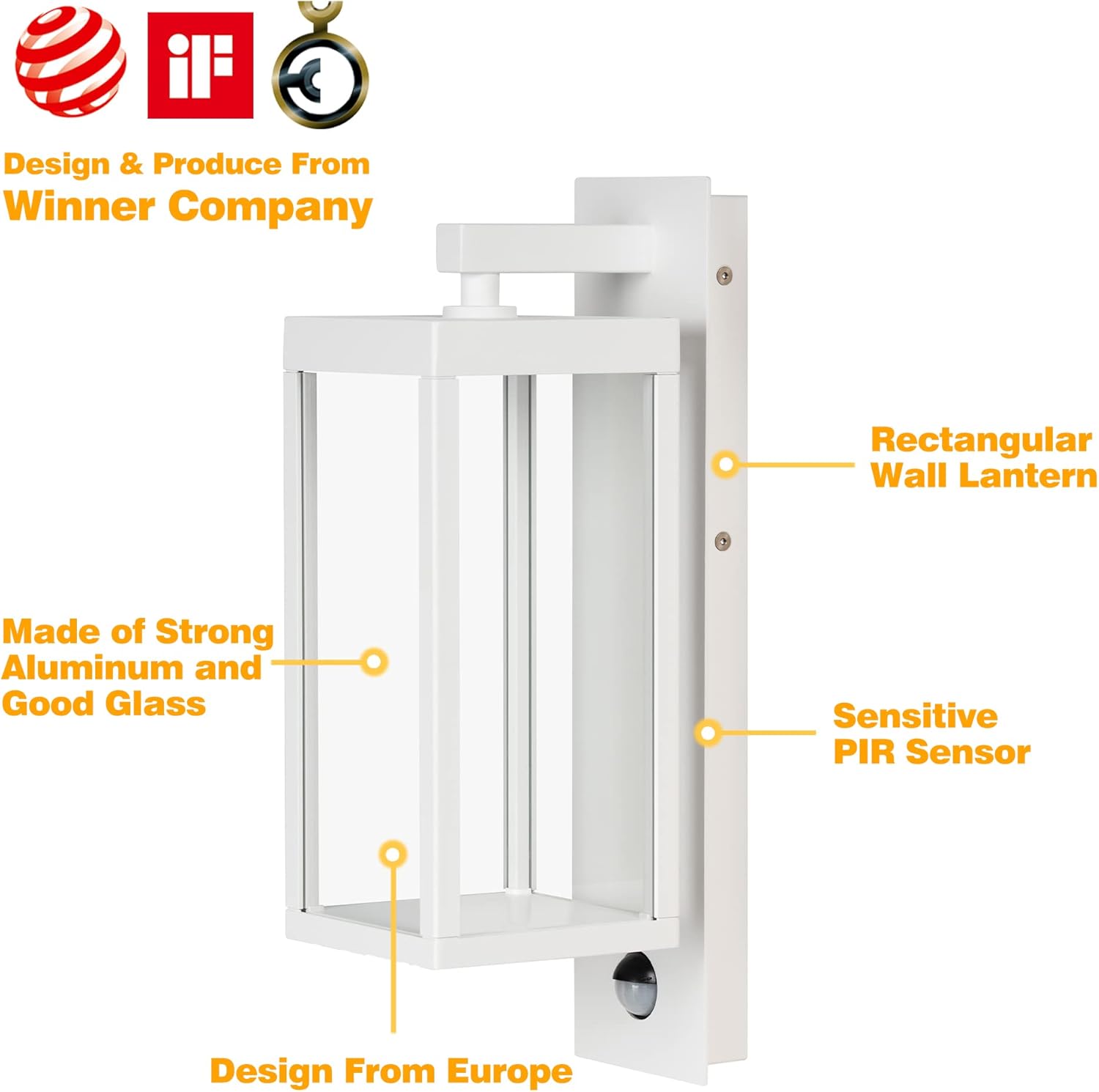 iF

Design & Produce From
Winner Company

Rectangular
Wall Lantern

Made of Strong
Aluminum and
Good Glass

Sensitive
PIR Sensor

Design From Europe