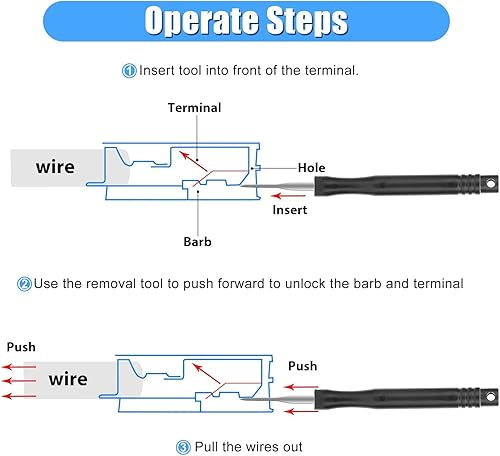 Operate Steps

① Insert tool into front of the terminal.

Terminal

wire

Hole

Insert

Barb

② Use the removal tool to push forward to unlock the barb and terminal

Push

wire

Push

③ Pull the wires out