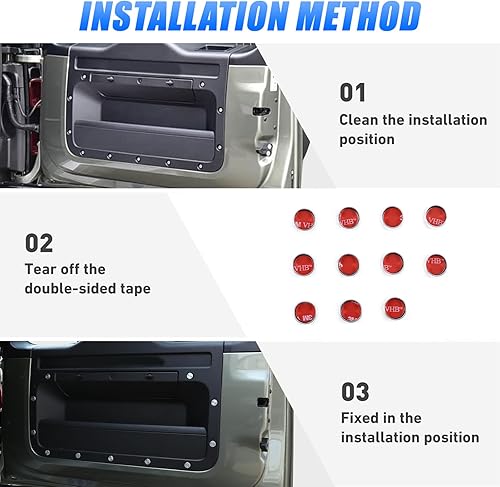 INSTALLATION METHOD

01
Clean the installation position

02
Tear off the double-sided tape

M VH VHB VHB VHB VHB VHB

03
Fixed in the installation position