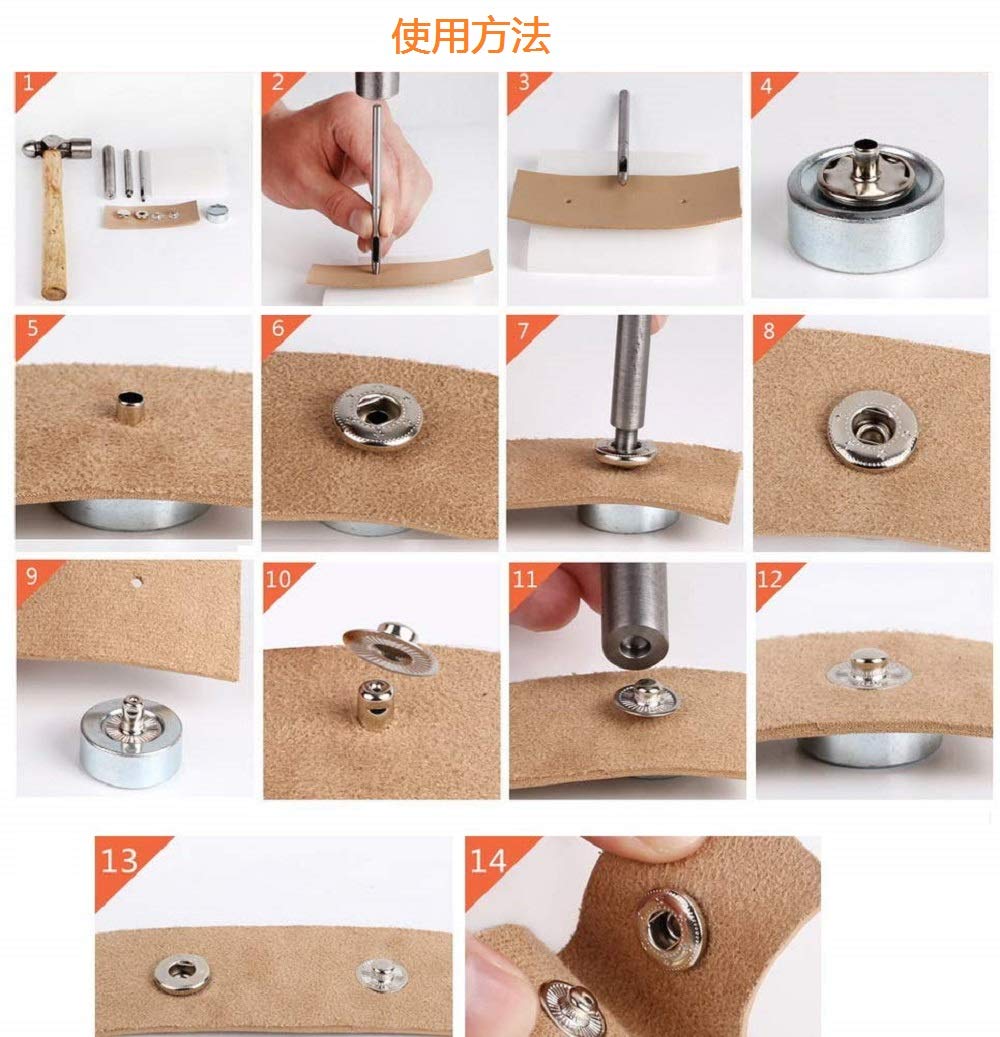 使用方法

1

2

3

4

5

6

7

8

9

10

11

12

13

14