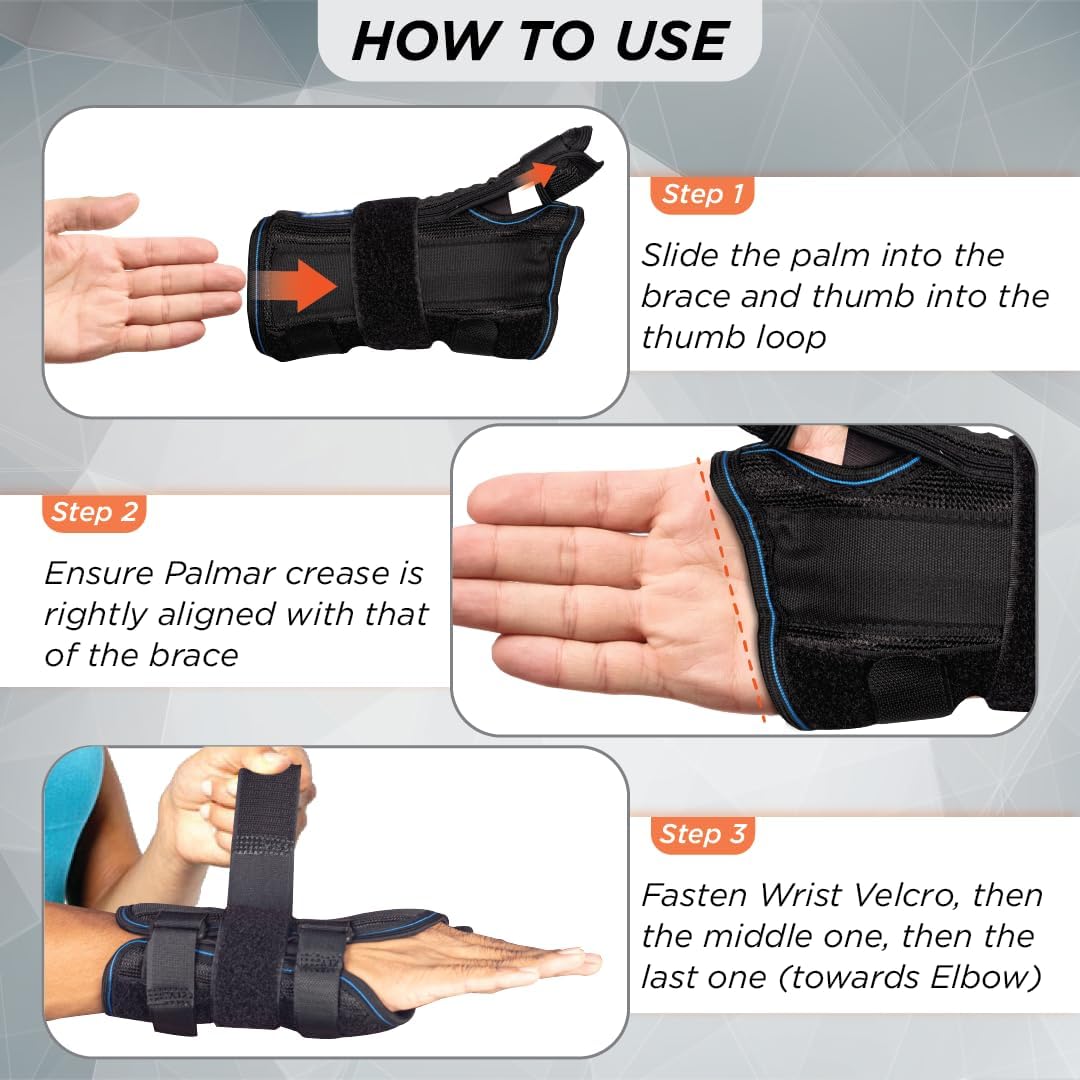 HOW TO USE

Step 1

Slide the palm into the brace and thumb into the thumb loop

Step 2

Ensure Palmar crease is rightly aligned with that of the brace

Step 3

Fasten Wrist Velcro, then the middle one, then the last one (towards Elbow)