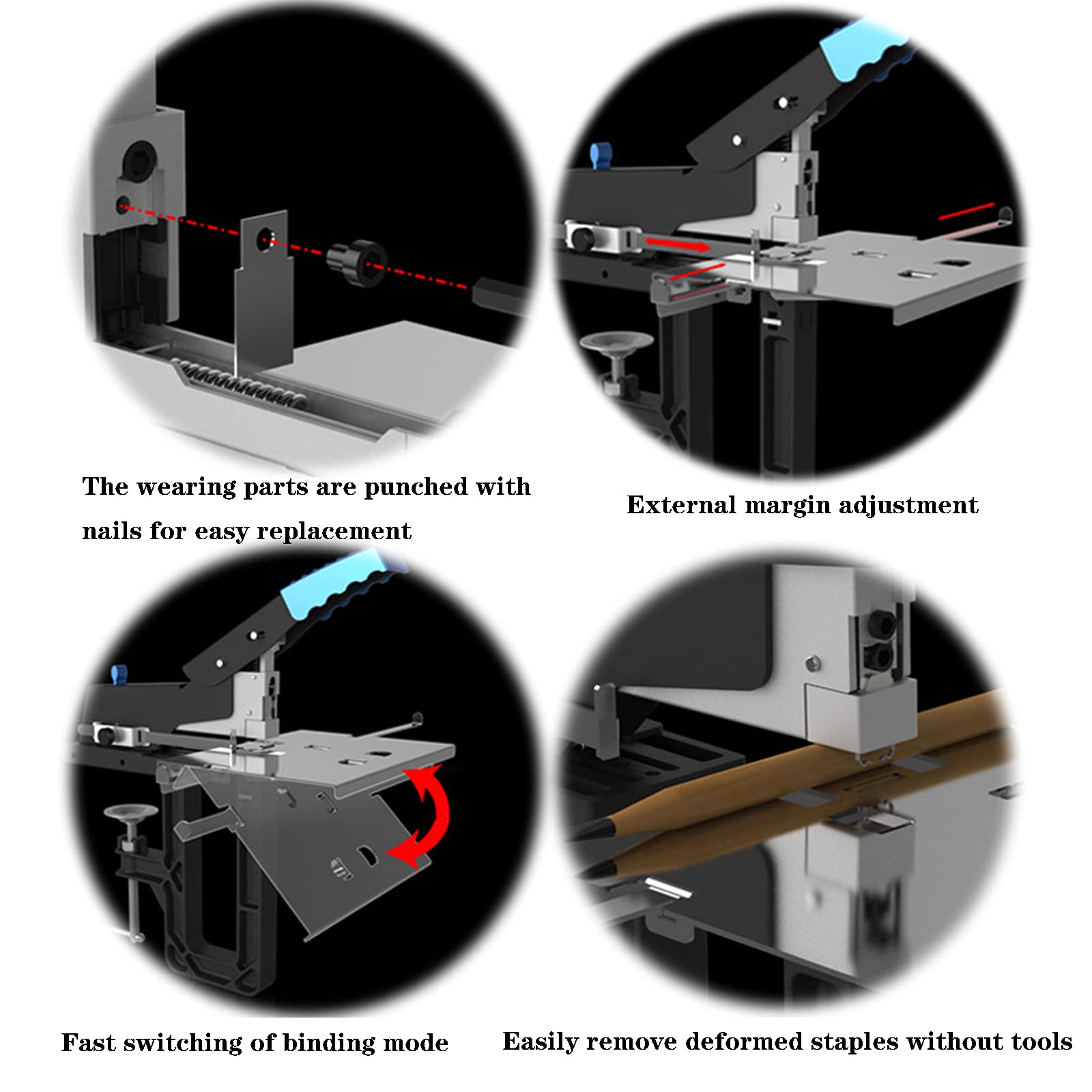 The wearing parts are punched with nails for easy replacement

External margin adjustment

Fast switching of binding mode

Easily remove deformed staples without tools