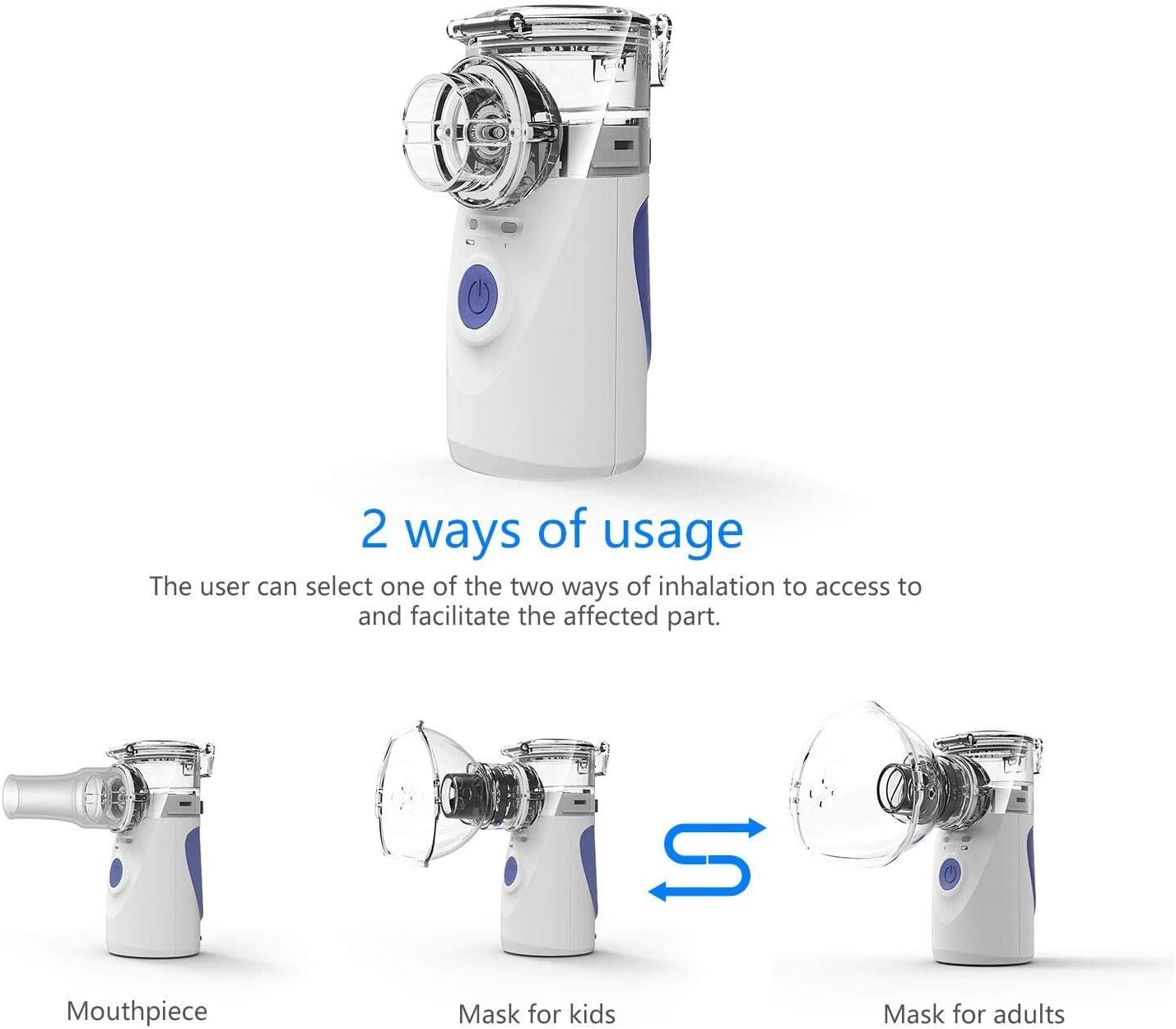 2 ways of usage

The user can select one of the two ways of inhalation to access to and facilitate the affected part.

Mouthpiece

Mask for kids

Mask for adults