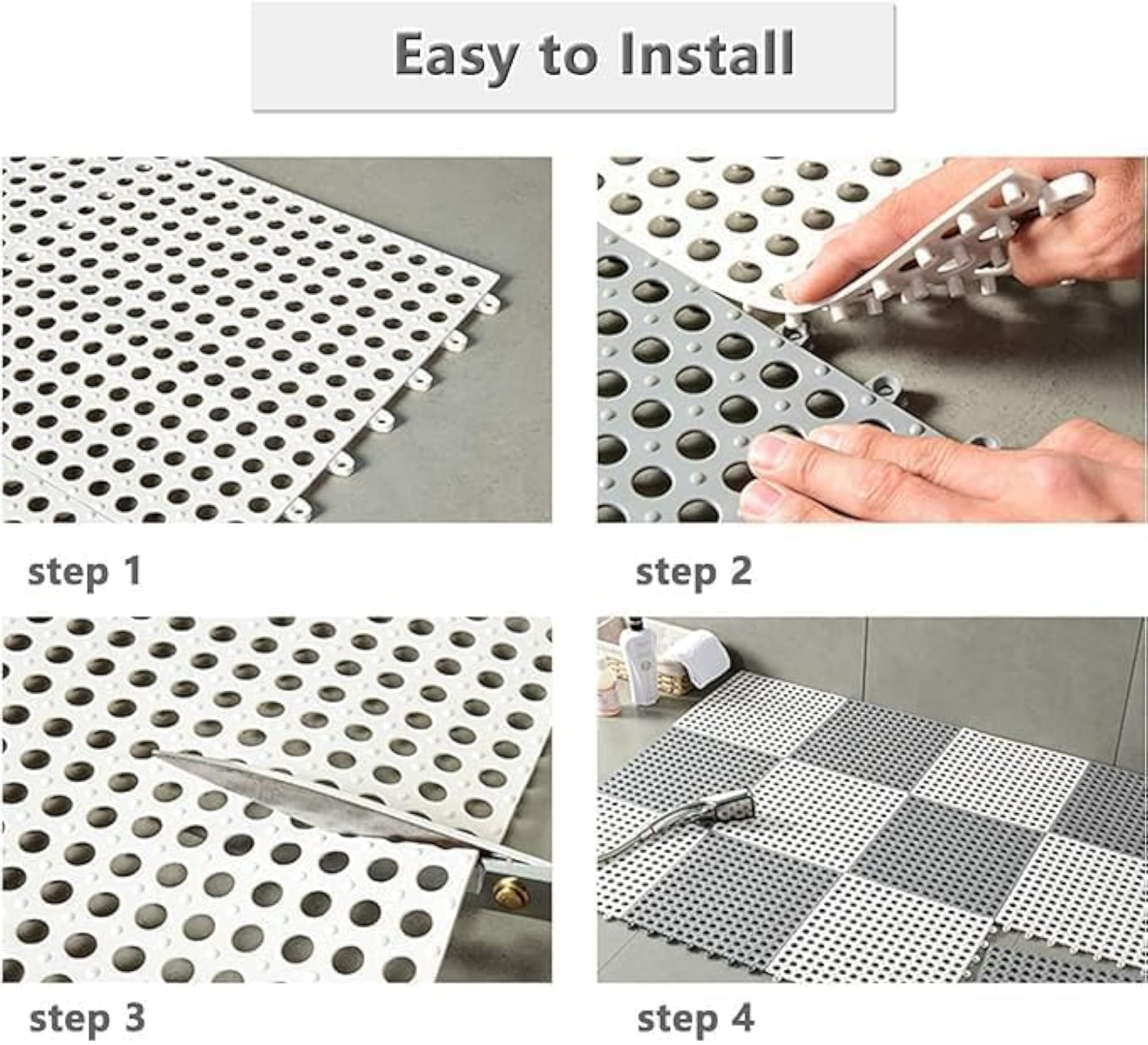 Easy to Install

step 1

step 2

step 3

step 4