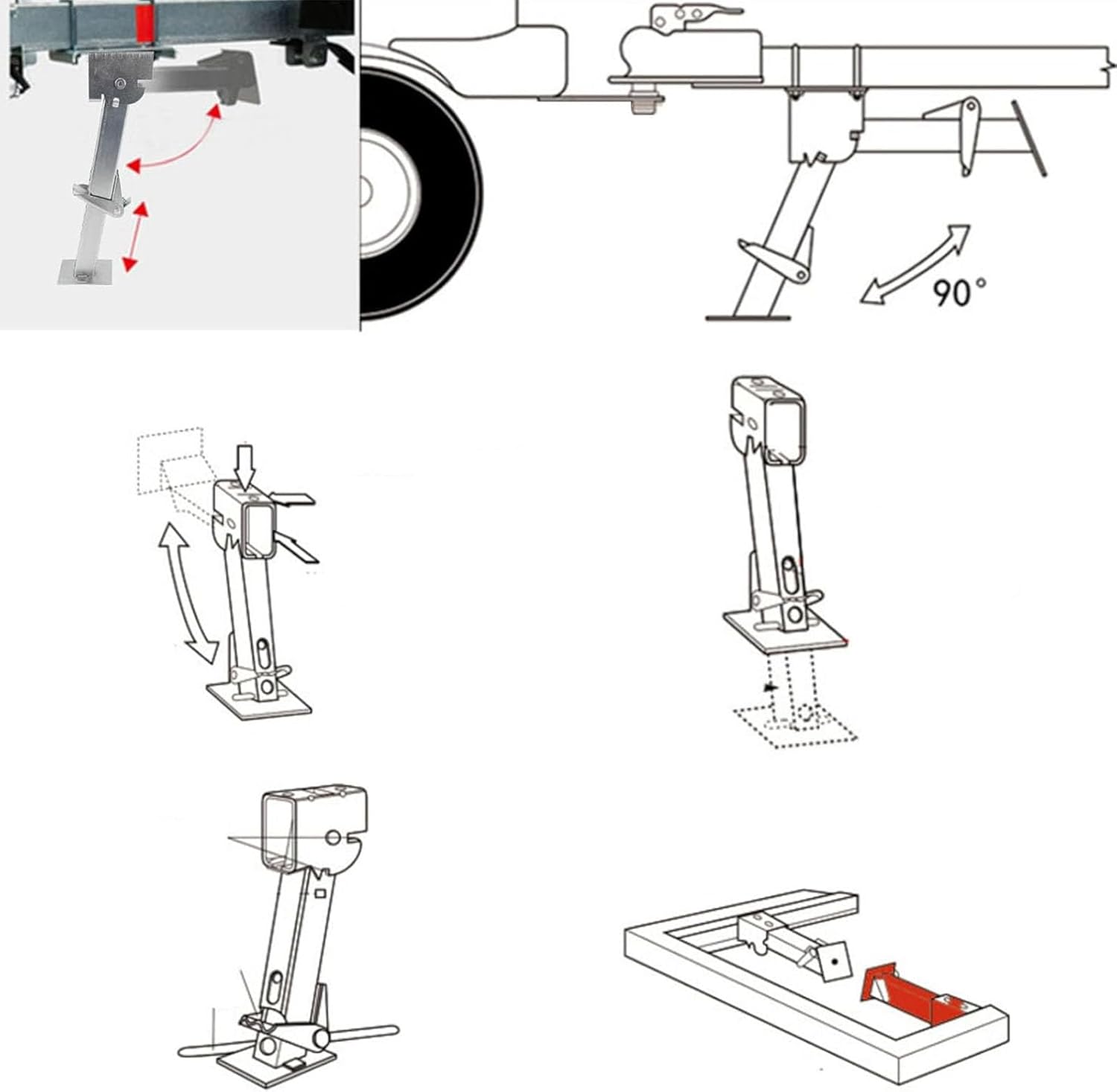 90°