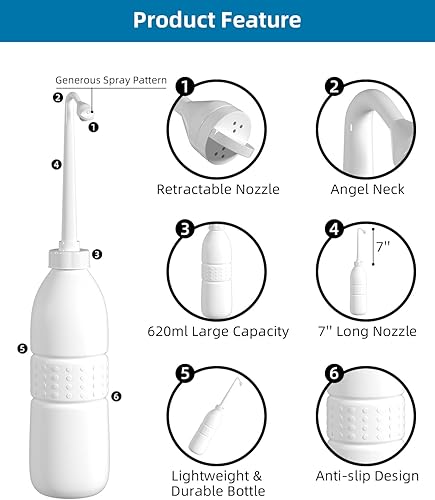 Product Feature

Generous Spray Pattern
2
1
4
3
5
6

1
Retractable Nozzle

2
Angel Neck

3
620ml Large Capacity

4
7"
7" Long Nozzle

5
Lightweight & Durable Bottle

6
Anti-slip Design