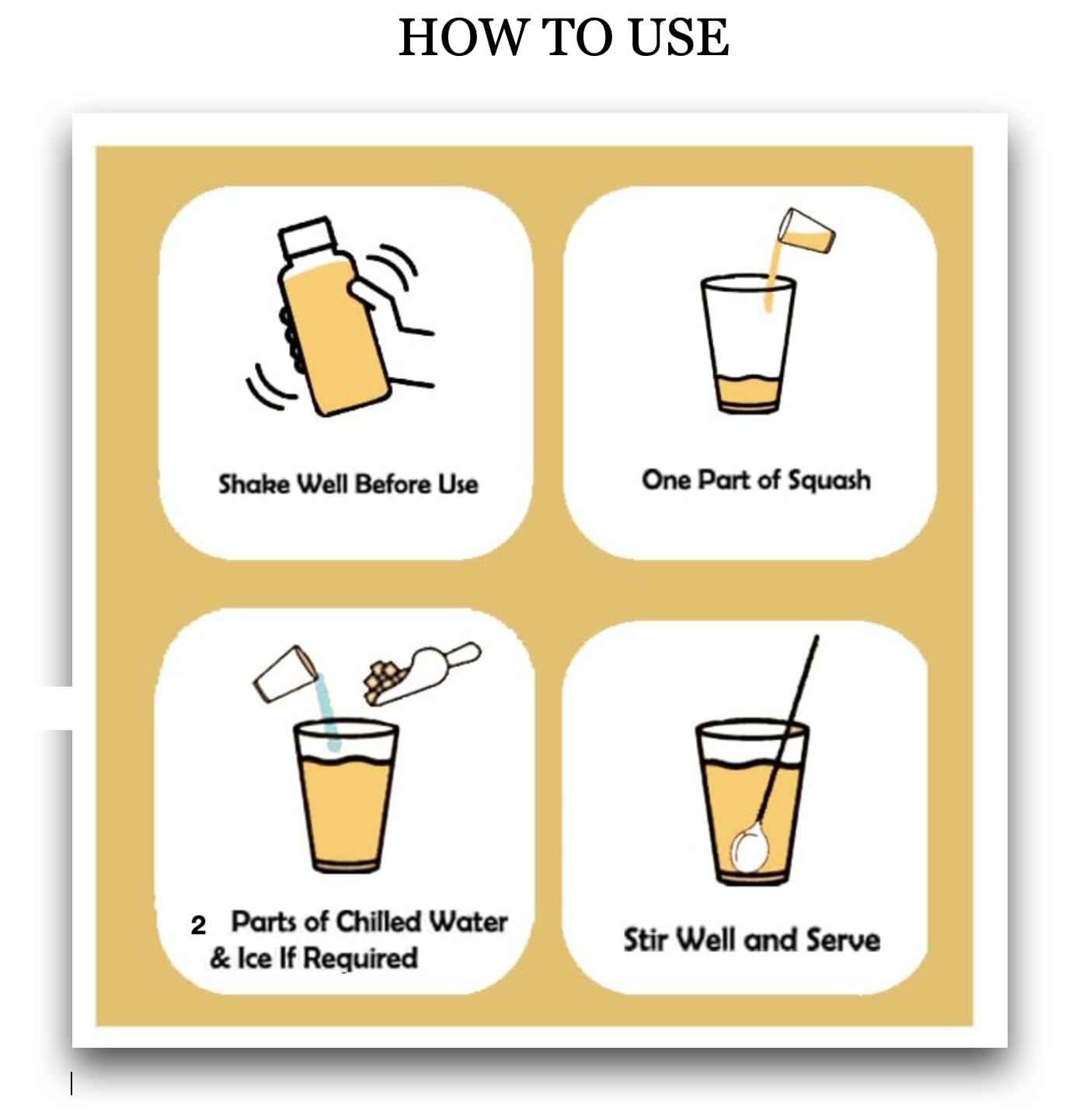 HOW TO USE

Shake Well Before Use

One Part of Squash

2 Parts of Chilled Water & Ice If Required

Stir Well and Serve