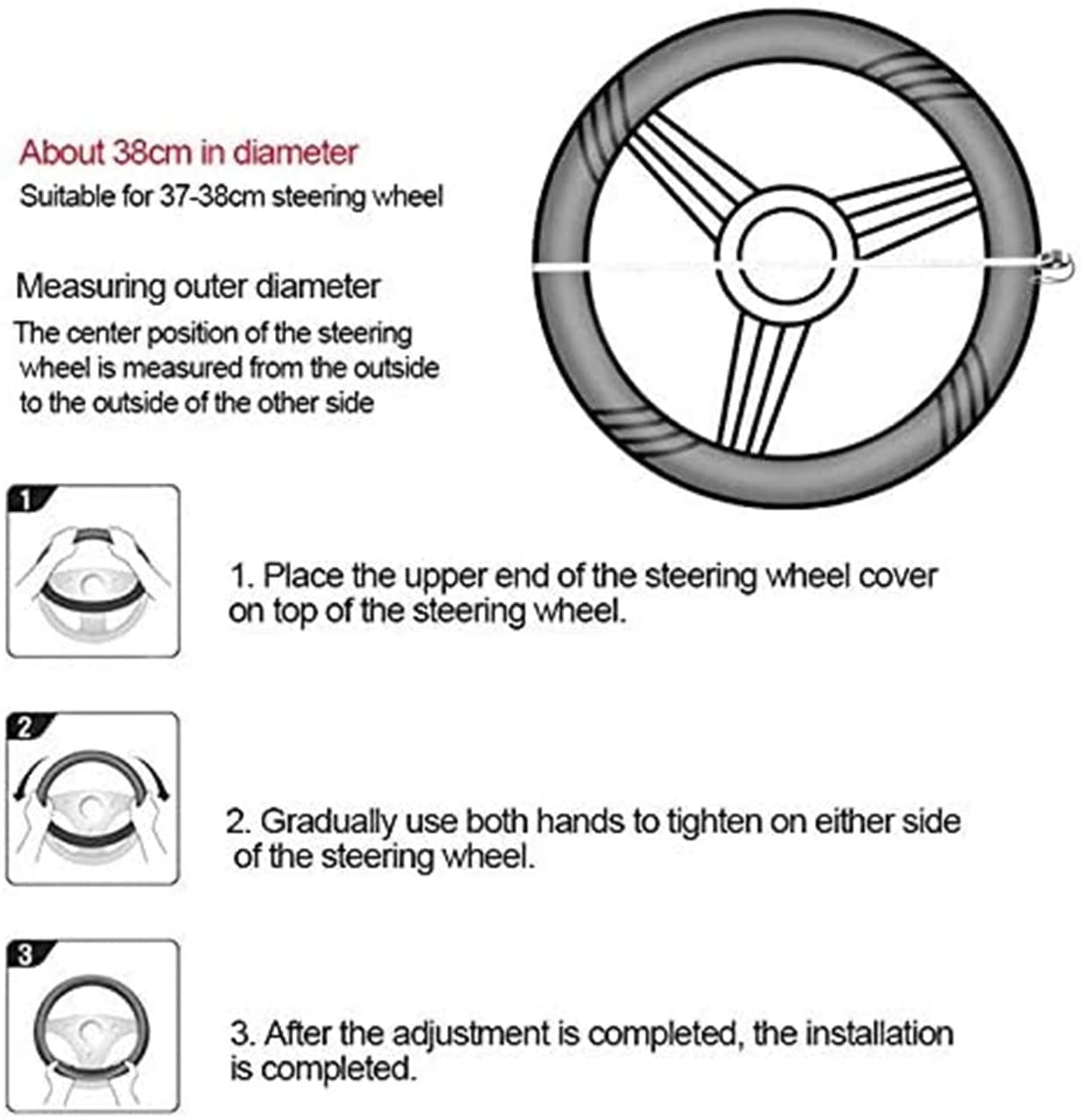 About 38cm in diameter
Suitable for 37-38cm steering wheel

Measuring outer diameter
The center position of the steering wheel is measured from the outside to the outside of the other side

1

1. Place the upper end of the steering wheel cover on top of the steering wheel.

2

2. Gradually use both hands to tighten on either side of the steering wheel.

3

3. After the adjustment is completed, the installation is completed.