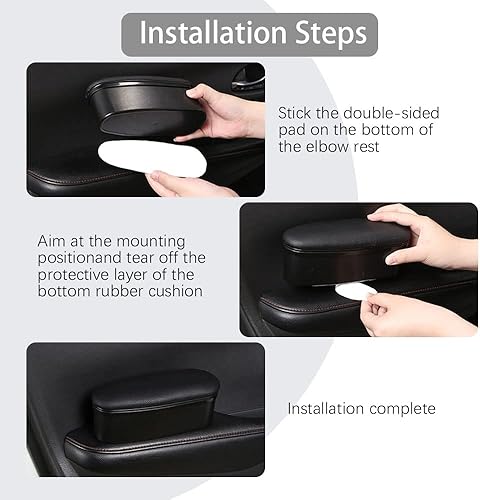 Installation Steps

Stick the double-sided pad on the bottom of the elbow rest

Aim at the mounting positionand tear off the protective layer of the bottom rubber cushion

Installation complete