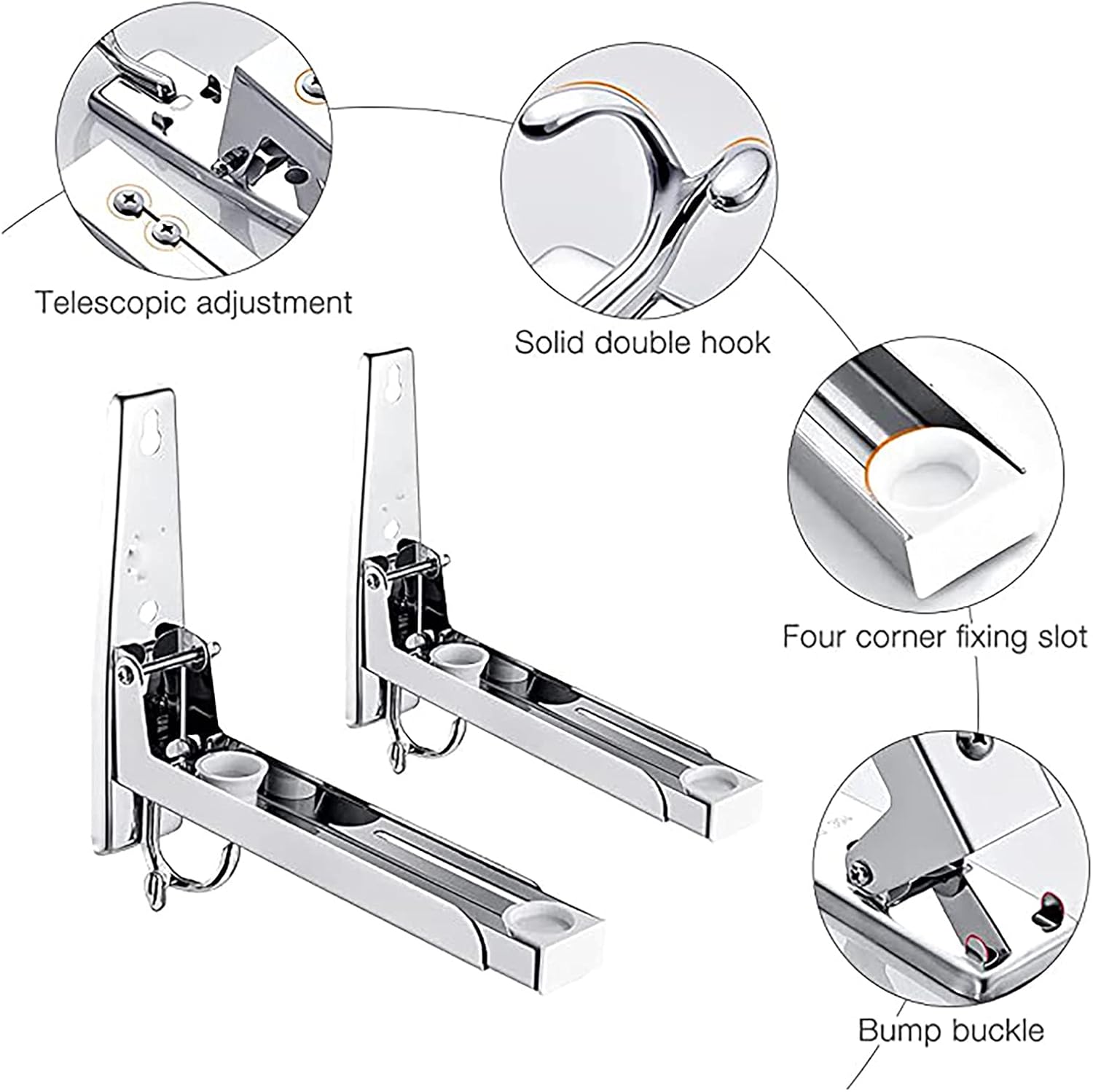 Telescopic adjustment

Solid double hook

Four corner fixing slot

Bump buckle