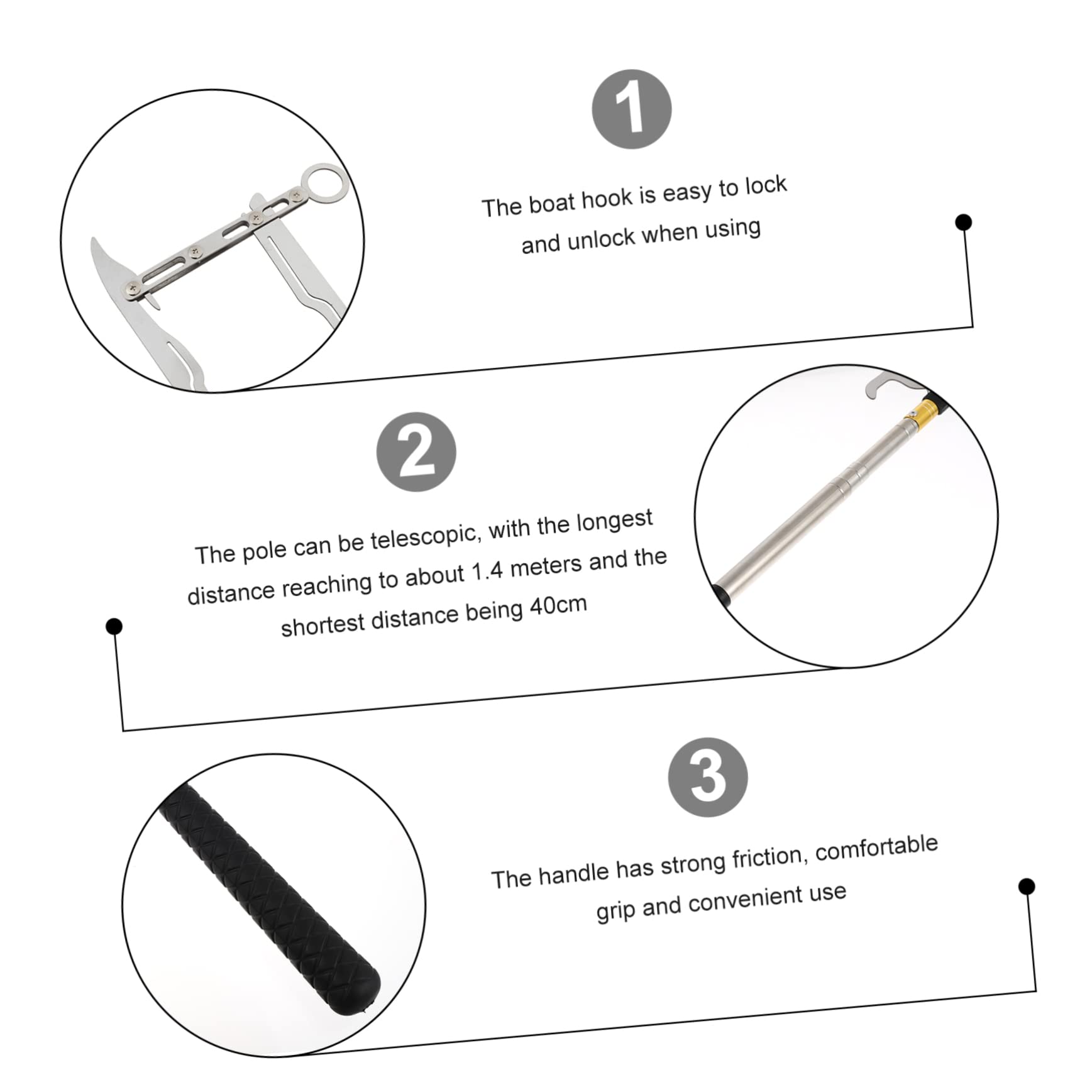 1

The boat hook is easy to lock and unlock when using

2

The pole can be telescopic, with the longest distance reaching to about 1.4 meters and the shortest distance being 40cm

3

The handle has strong friction, comfortable grip and convenient use