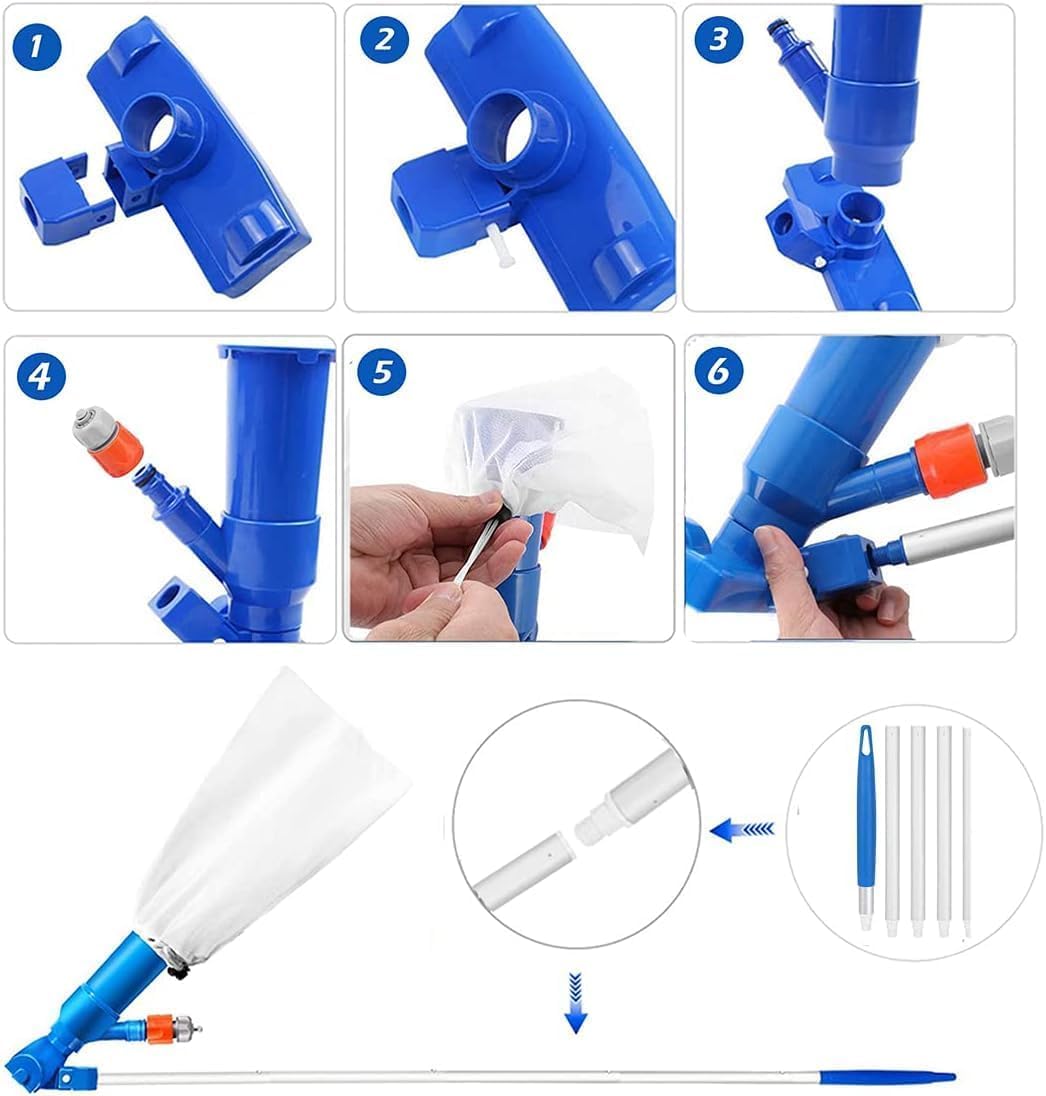 1

2

3

4

5

6