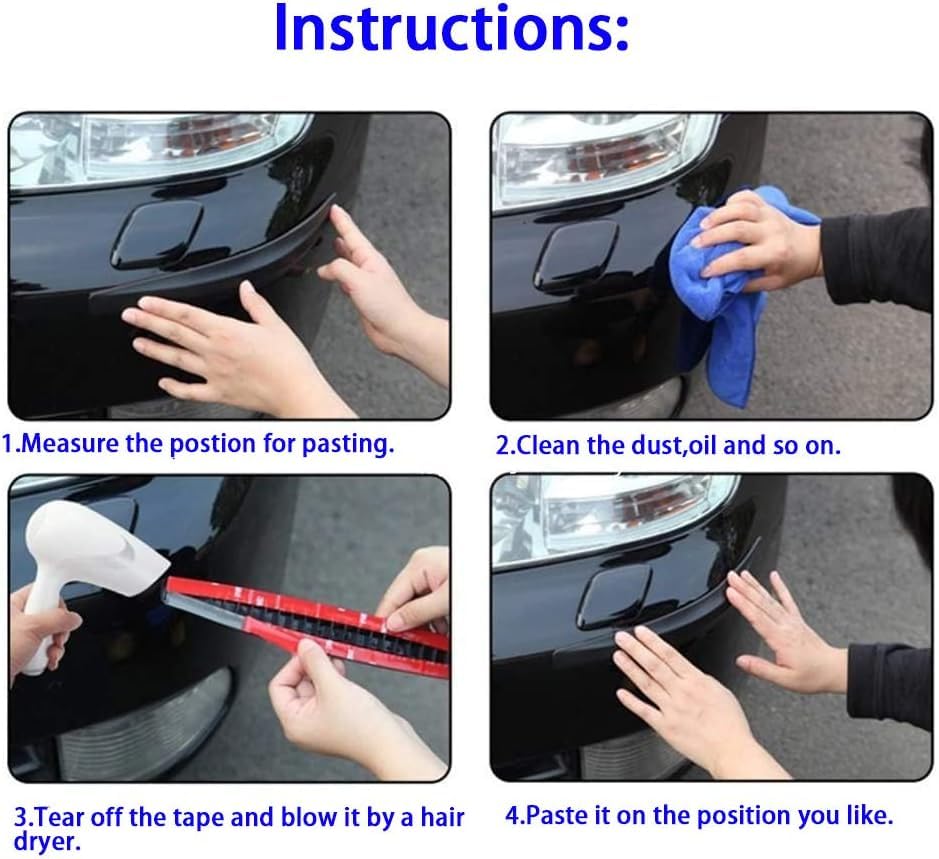 Instructions:

1.Measure the postion for pasting.

2.Clean the dust,oil and so on.

3.Tear off the tape and blow it by a hair dryer.

4.Paste it on the position you like.