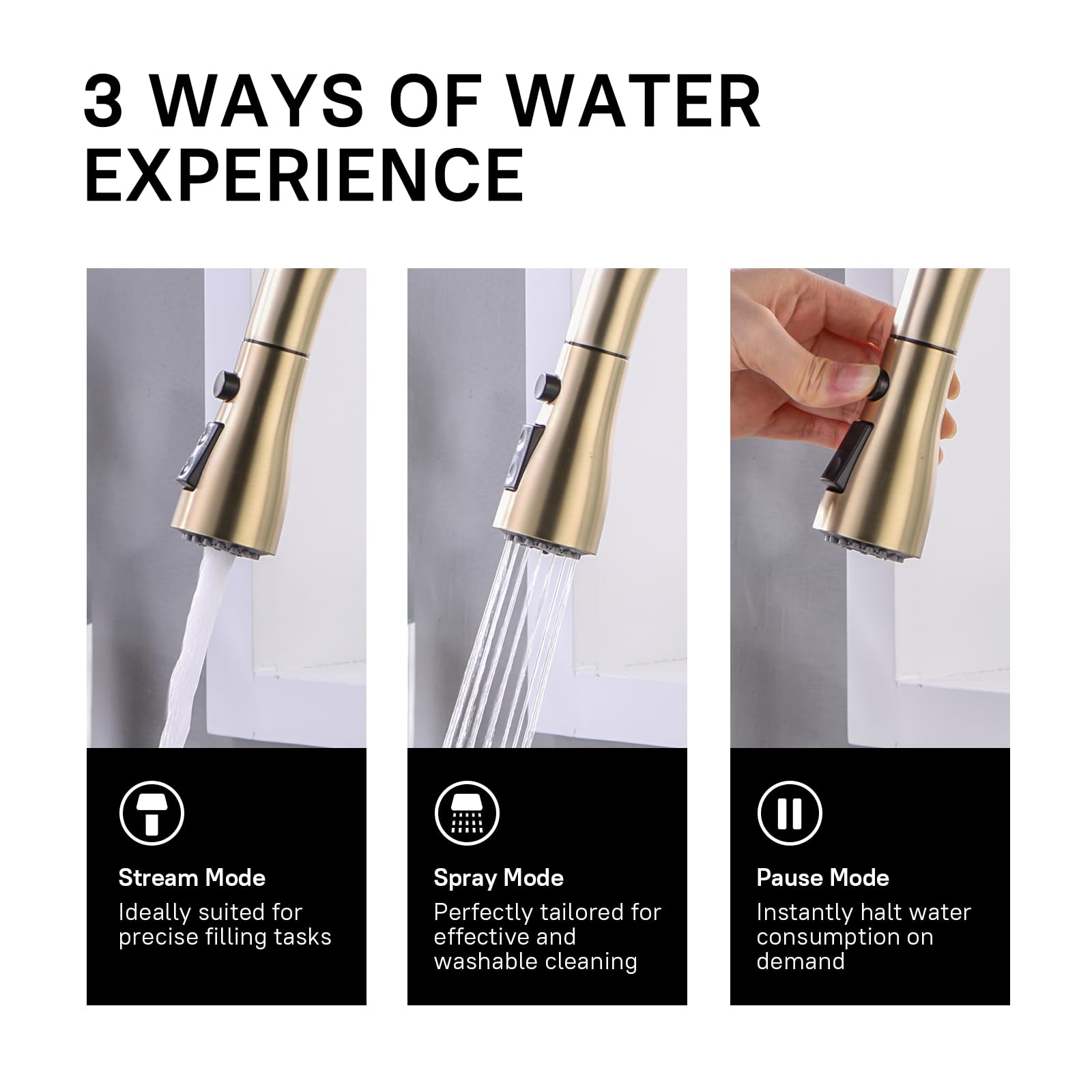 3 WAYS OF WATER EXPERIENCE

Stream Mode
Ideally suited for precise filling tasks

Spray Mode
Perfectly tailored for effective and washable cleaning

Pause Mode
Instantly halt water consumption on demand