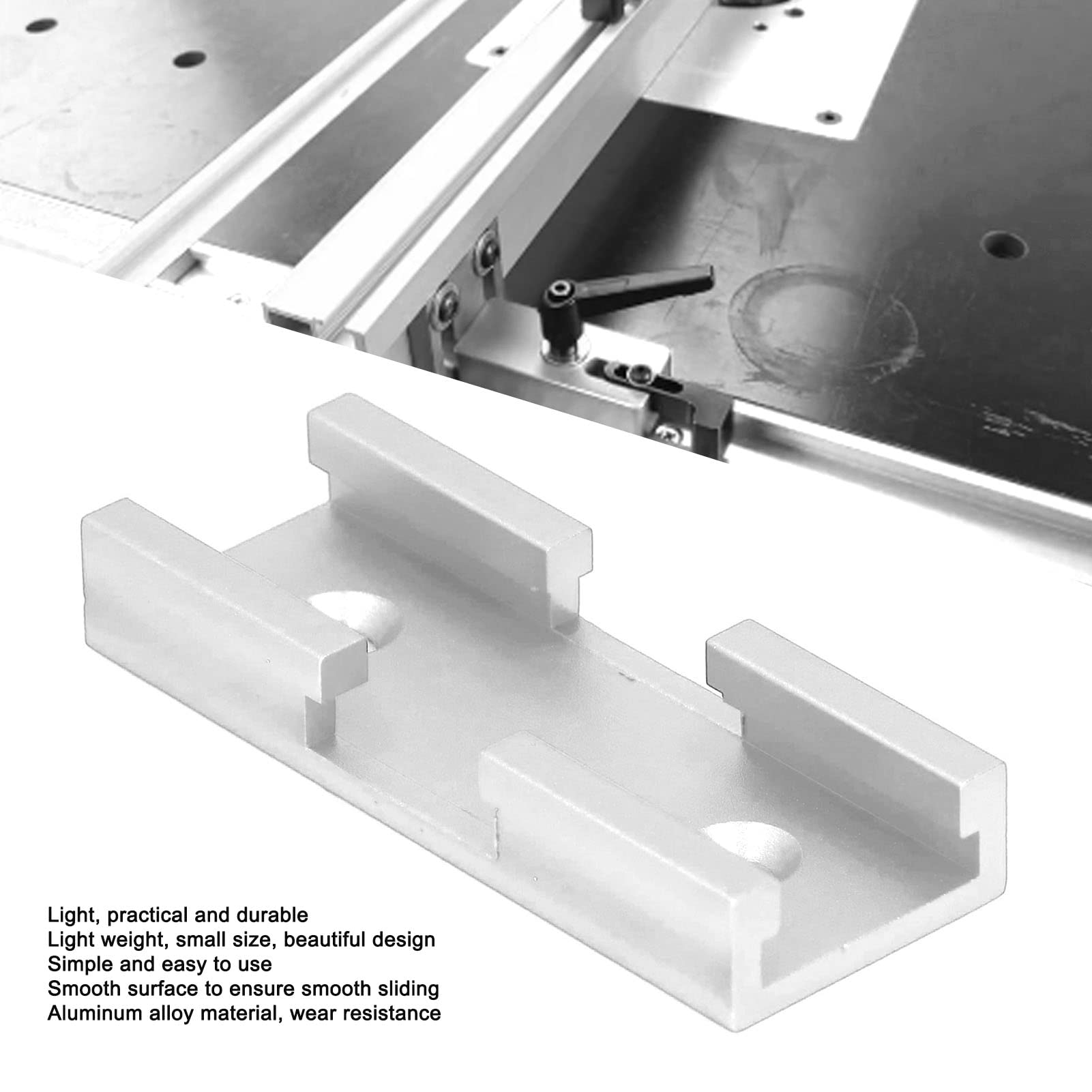 Light, practical and durable
Light weight, small size, beautiful design
Simple and easy to use
Smooth surface to ensure smooth sliding
Aluminum alloy material, wear resistance