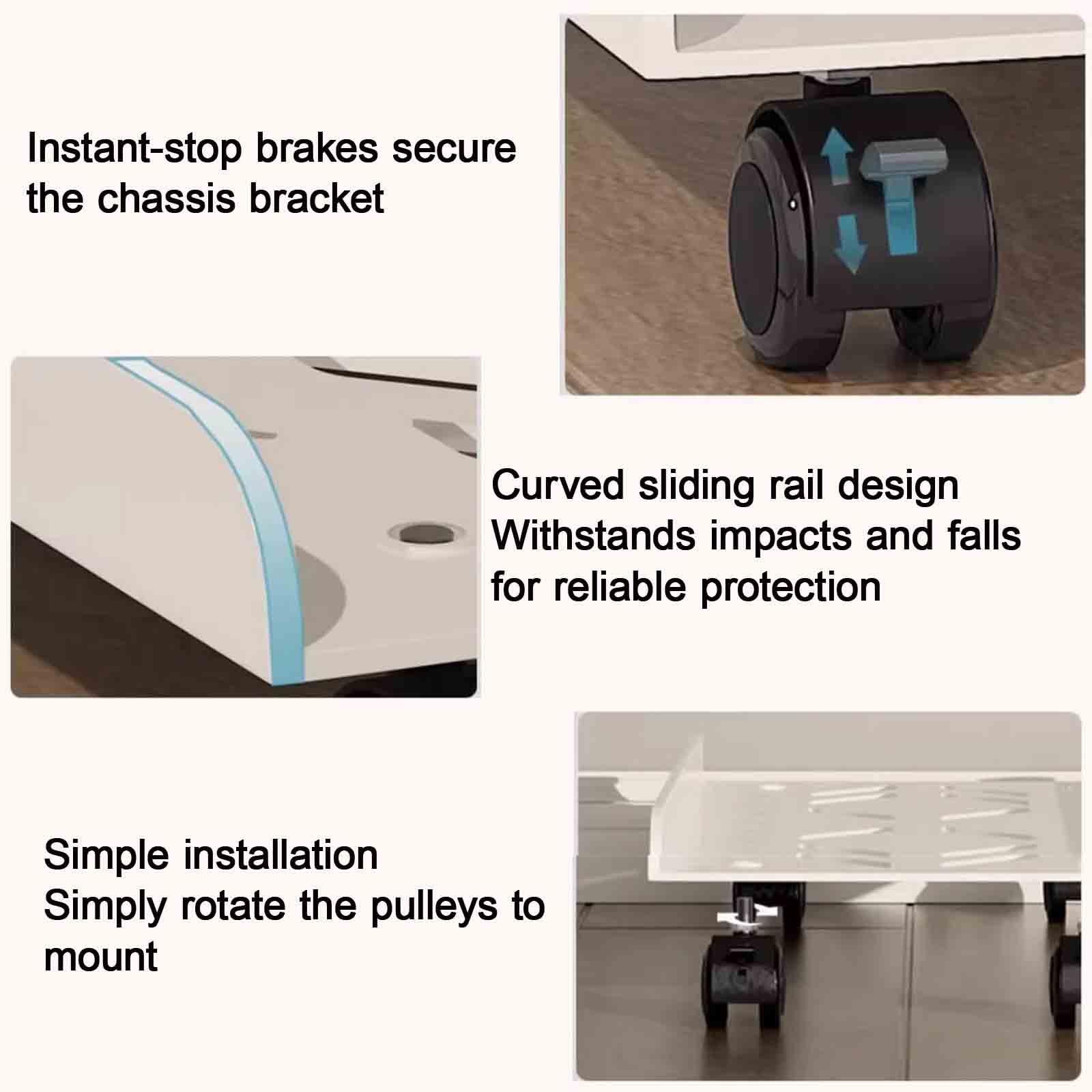 Instant-stop brakes secure the chassis bracket

Curved sliding rail design
Withstands impacts and falls for reliable protection

Simple installation
Simply rotate the pulleys to mount