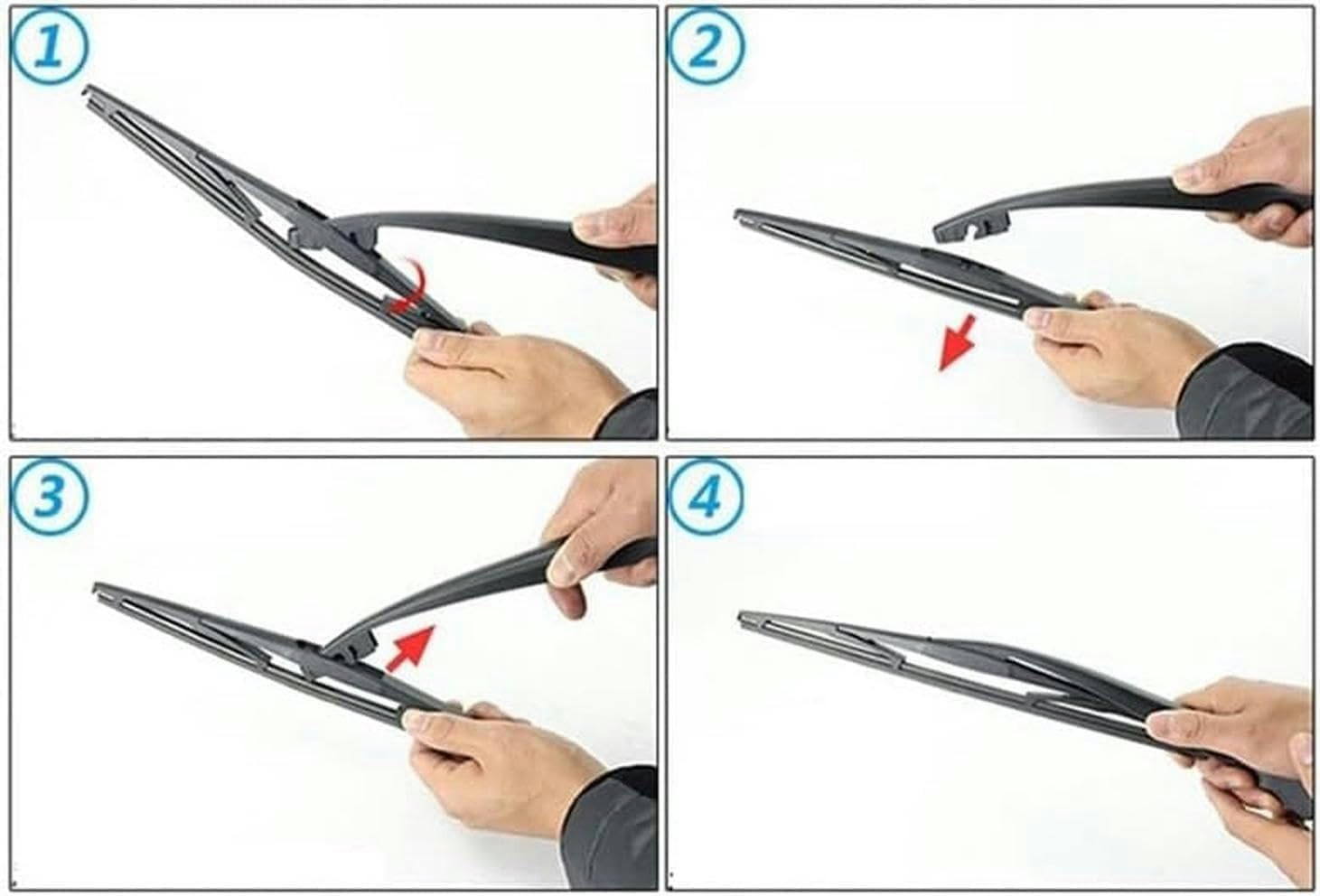 1

2

3

4