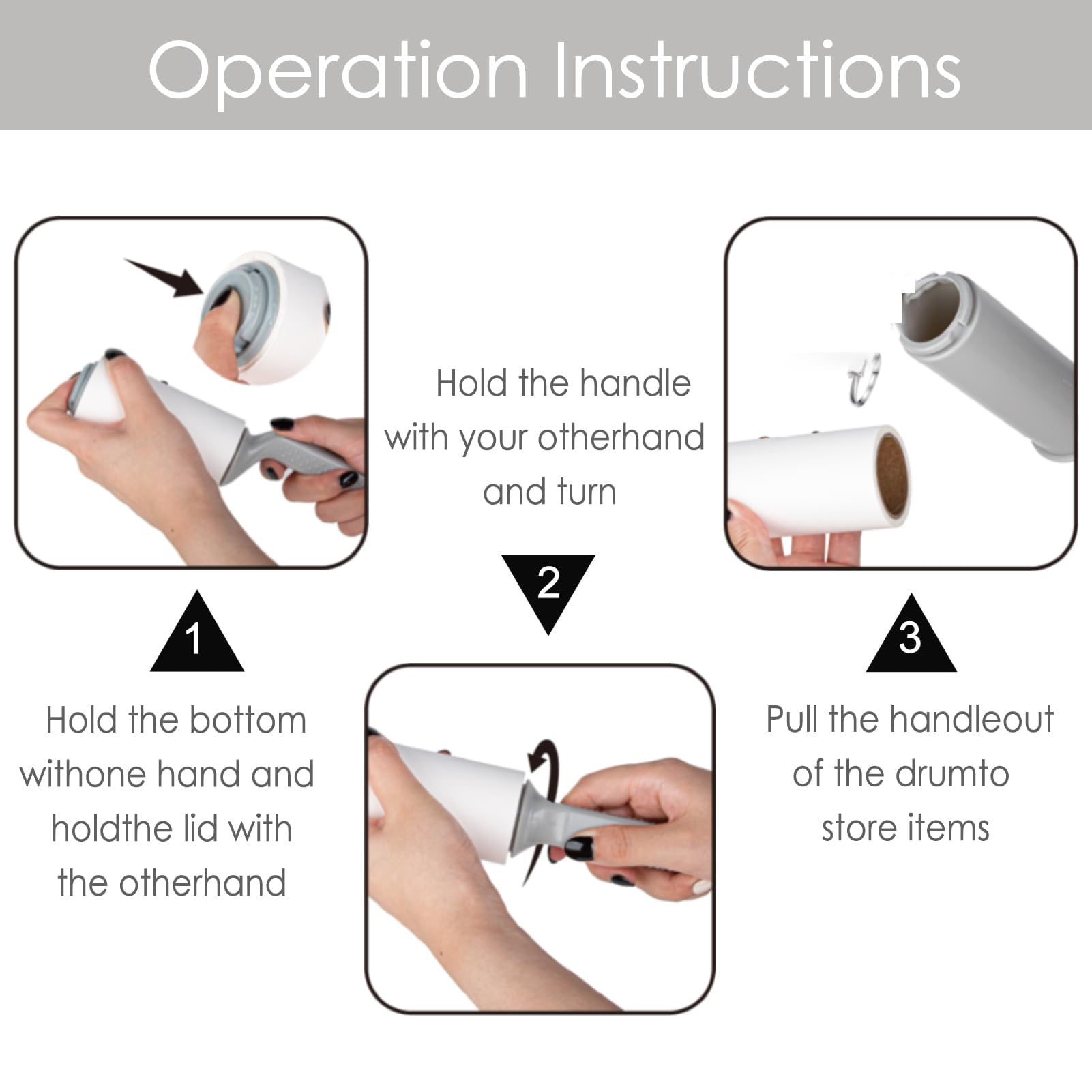 Operation Instructions

1

Hold the bottom withone hand and holdthe lid with the otherhand

Hold the handle with your otherhand and turn

2

3

Pull the handleout of the drumto store items