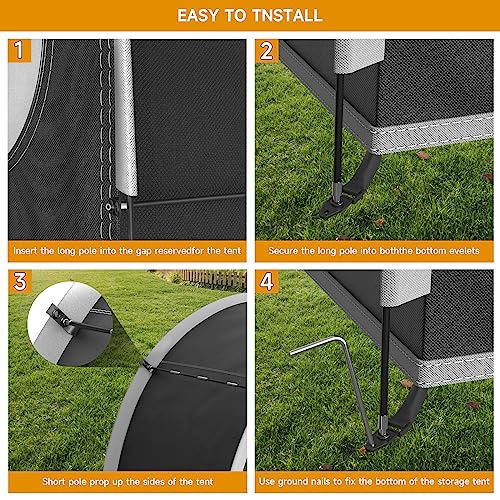 EASY TO TNSTALL

1

Insert the long pole into the gap reservedfor the tent

2

Secure the long pole into boththe bottom evelets

3

Short pole prop up the sides of the tent

4

Use ground nails to fix the bottom of the storage tent