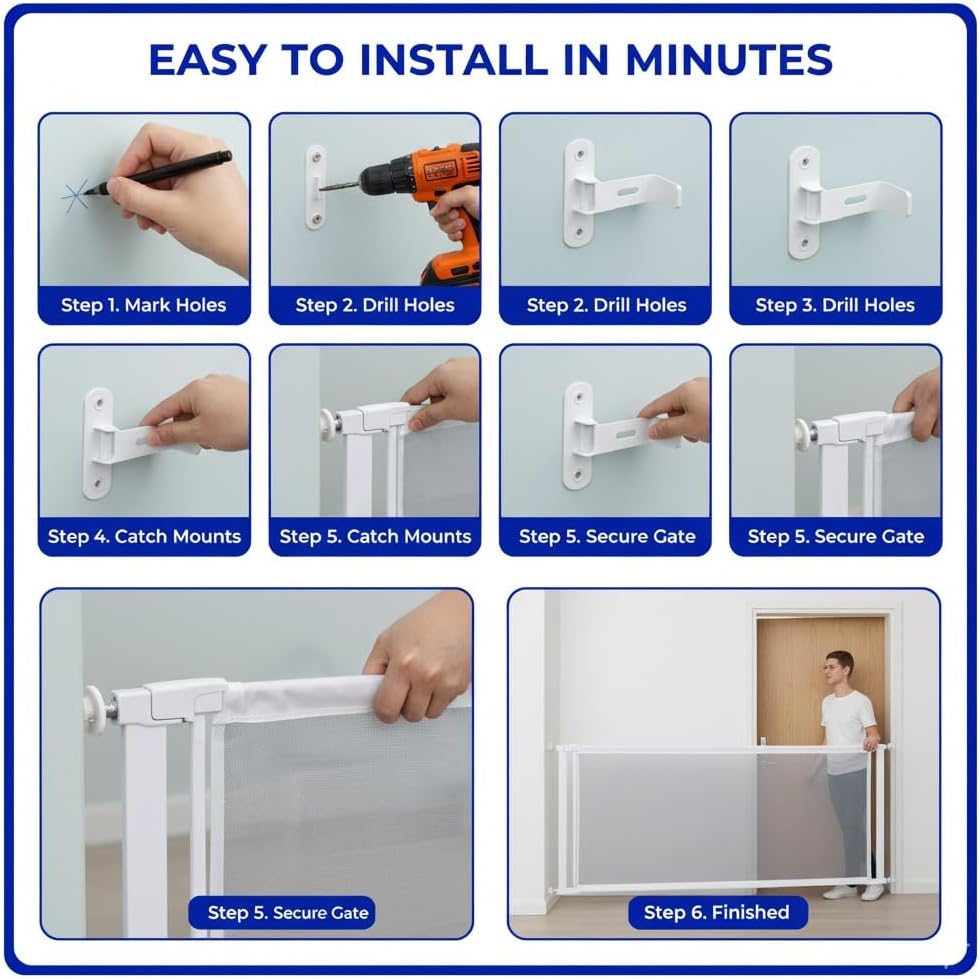 EASY TO INSTALL IN MINUTES

Step 1. Mark Holes

Step 2. Drill Holes

Step 2. Drill Holes

Step 3. Drill Holes

Step 4. Catch Mounts

Step 5. Catch Mounts

Step 5. Secure Gate

Step 5. Secure Gate

Step 5. Secure Gate

Step 6. Finished