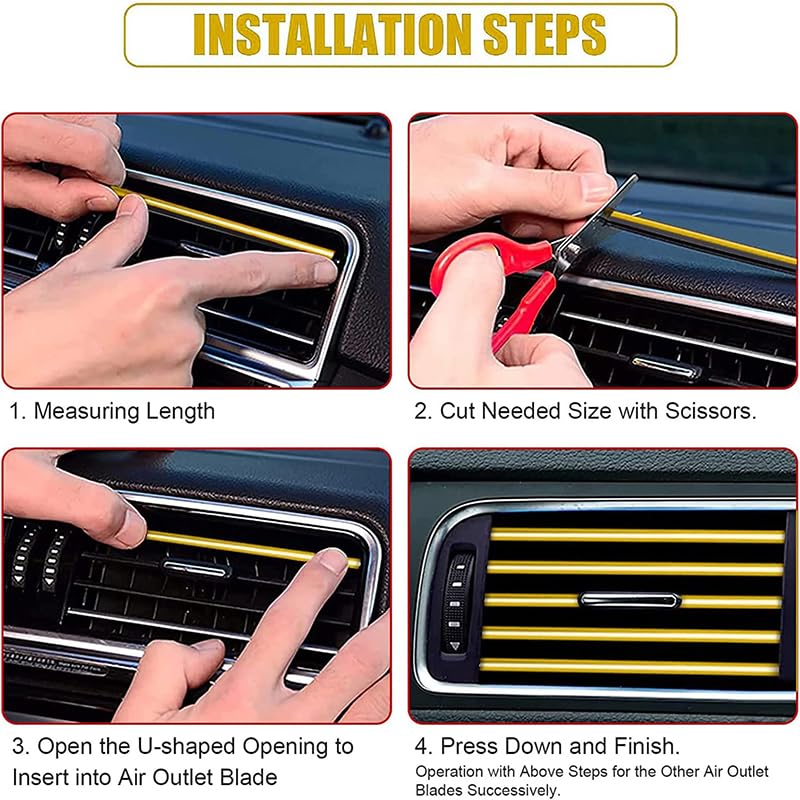 INSTALLATION STEPS

1. Measuring Length

2. Cut Needed Size with Scissors.

3. Open the U-shaped Opening to Insert into Air Outlet Blade

4. Press Down and Finish.
Operation with Above Steps for the Other Air Outlet Blades Successively.