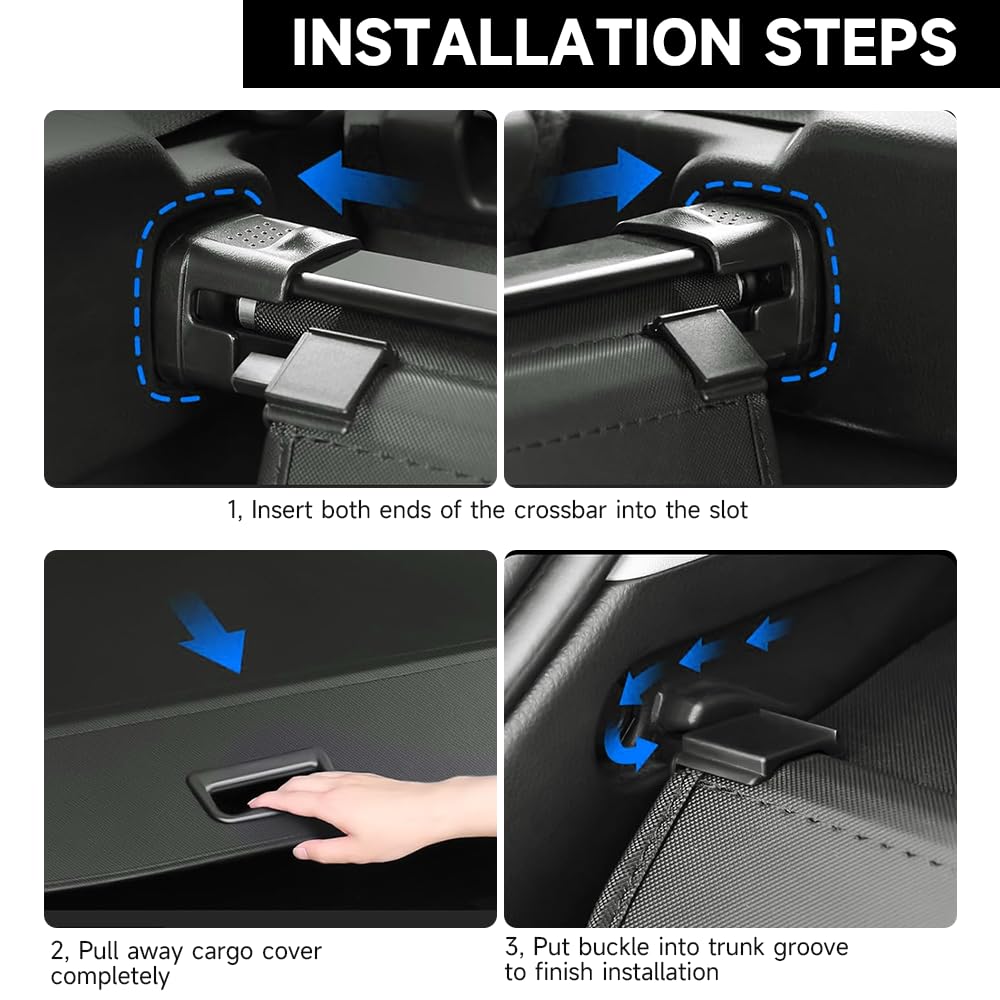 INSTALLATION STEPS

1, Insert both ends of the crossbar into the slot

2, Pull away cargo cover completely

3, Put buckle into trunk groove to finish installation