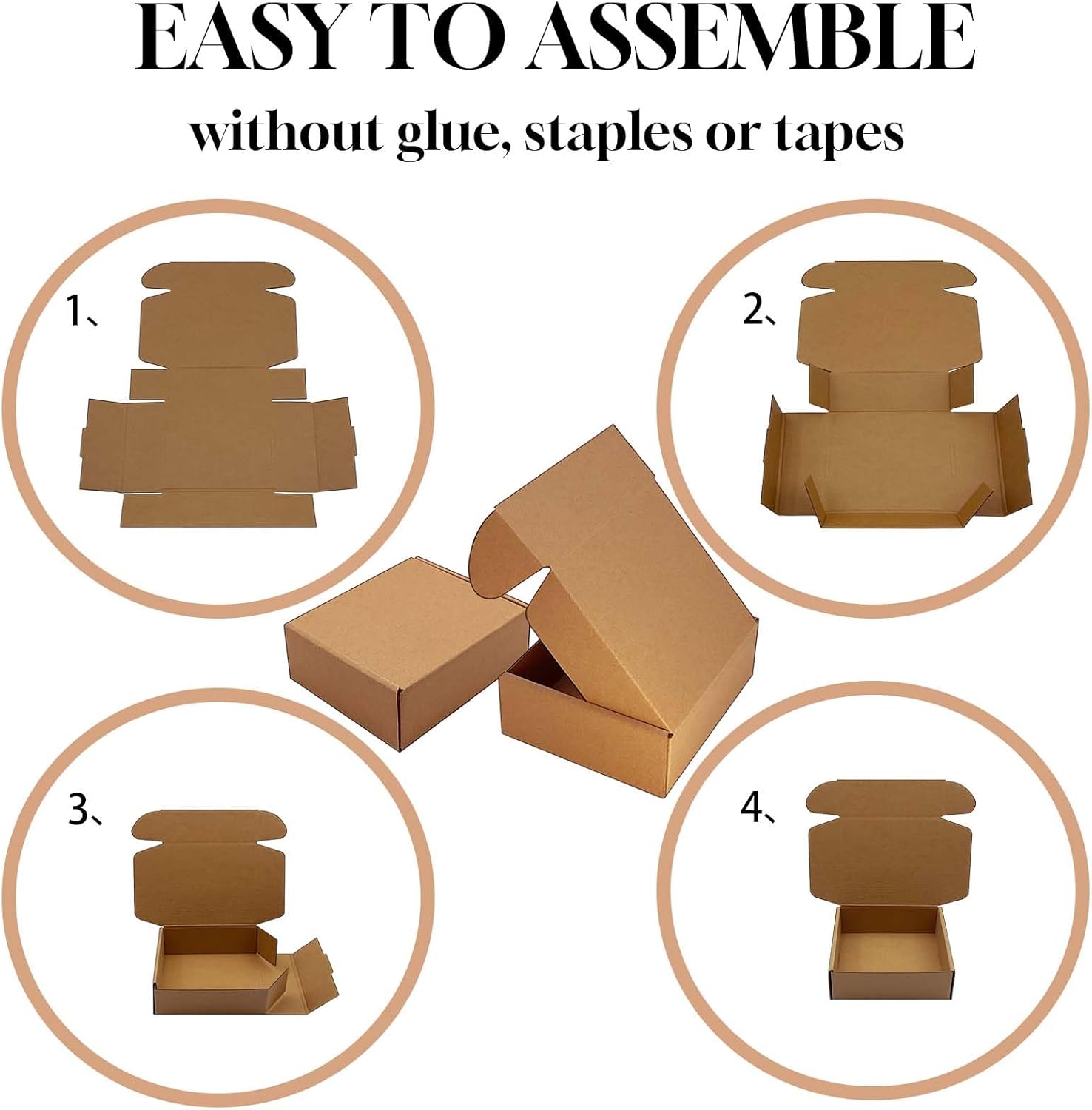 EASY TO ASSEMBLE
without glue, staples or tapes

1、

2、

3、

4、