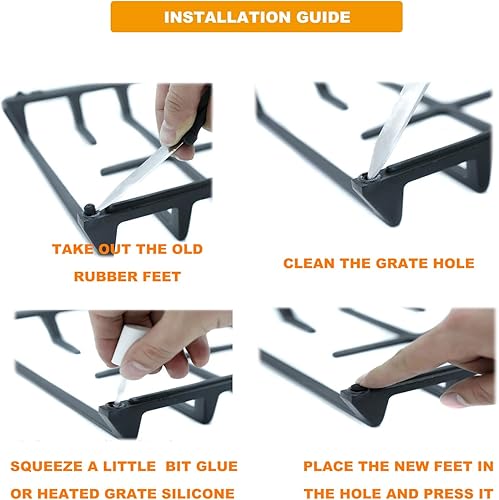 INSTALLATION GUIDE

TAKE OUT THE OLD RUBBER FEET

CLEAN THE GRATE HOLE

SQUEEZE A LITTLE BIT GLUE OR HEATED GRATE SILICONE

PLACE THE NEW FEET IN THE HOLE AND PRESS IT