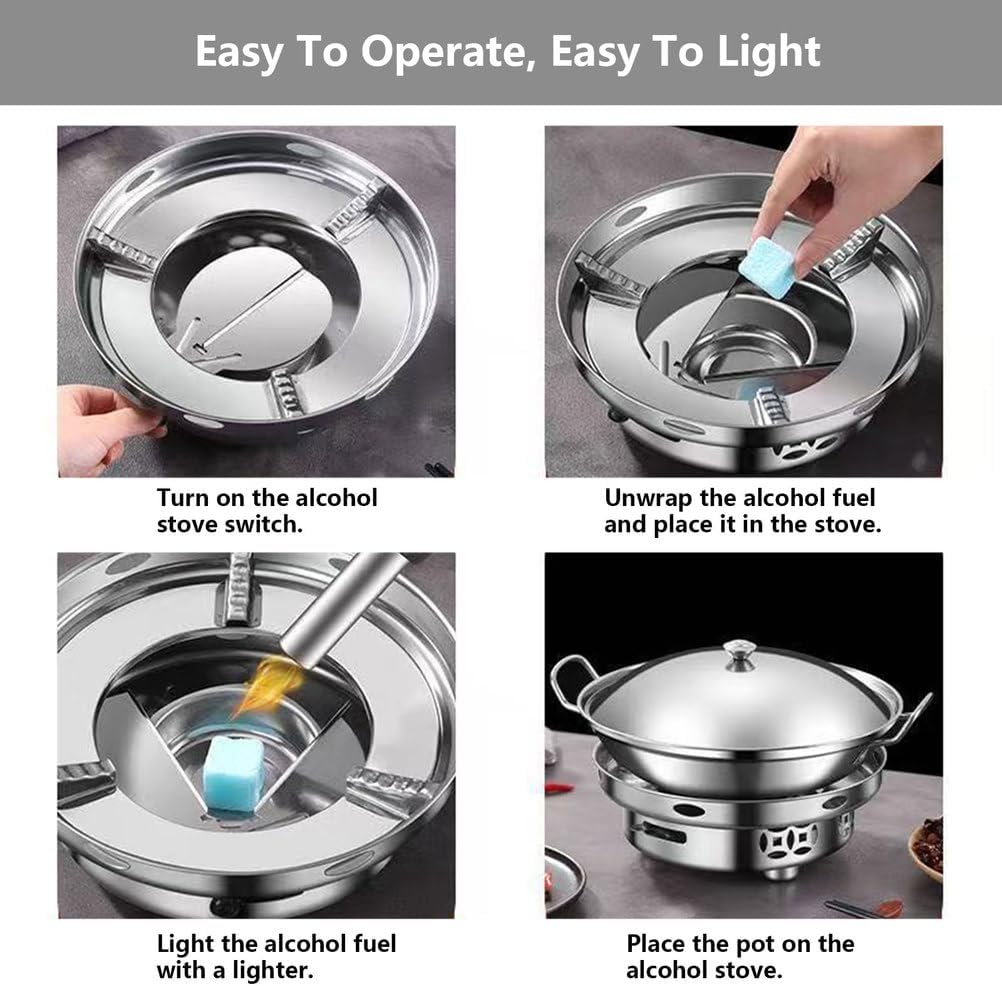 Easy To Operate, Easy To Light

Turn on the alcohol stove switch.

Unwrap the alcohol fuel and place it in the stove.

Light the alcohol fuel with a lighter.

Place the pot on the alcohol stove.