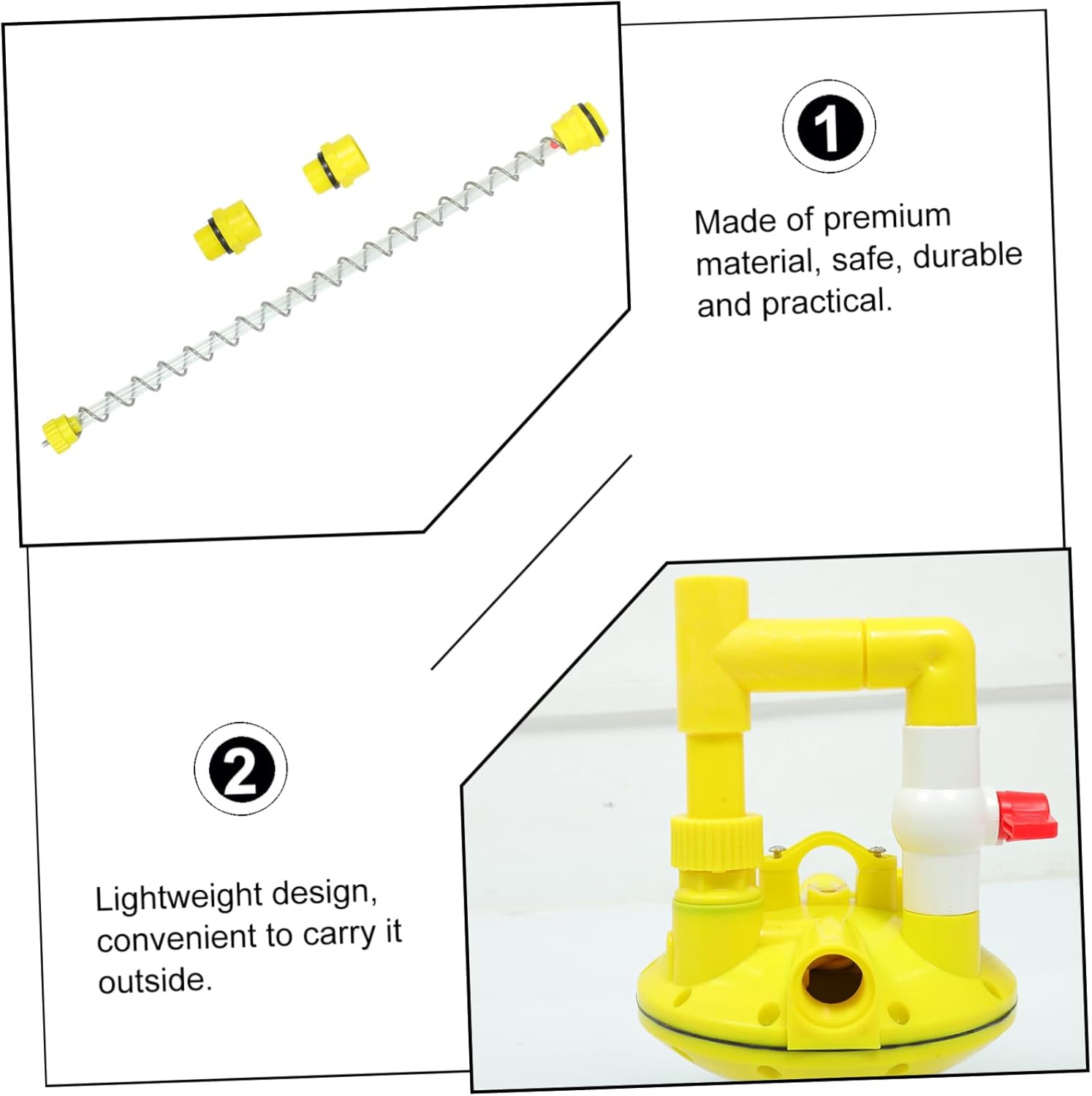 1

Made of premium material, safe, durable and practical.

2

Lightweight design, convenient to carry it outside.