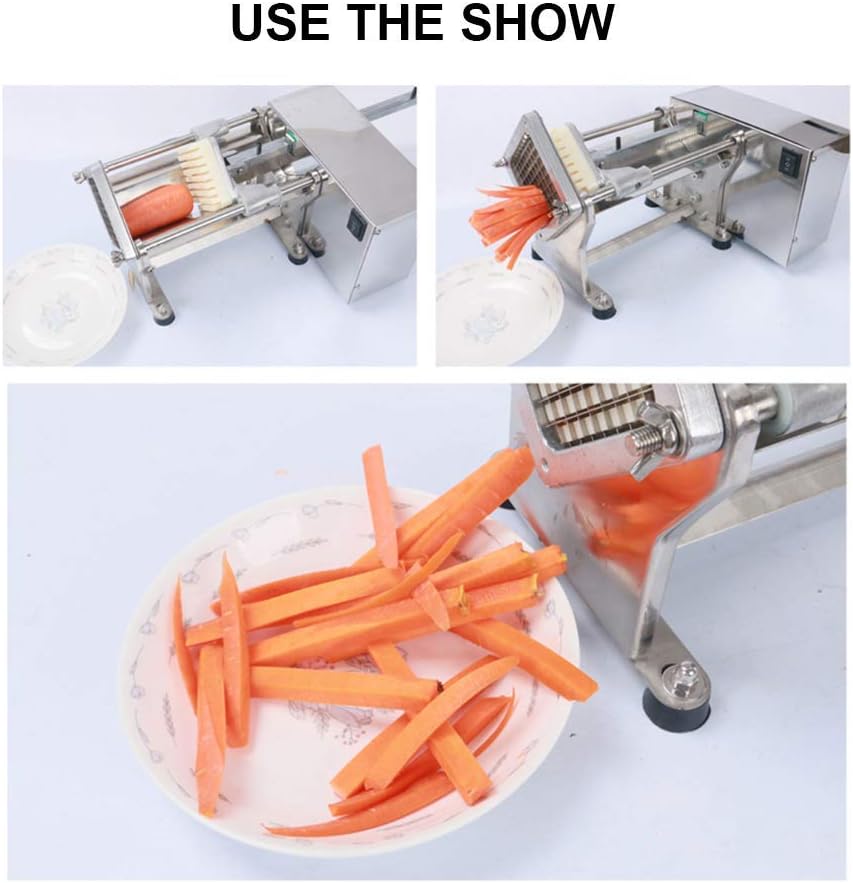 USE THE SHOW