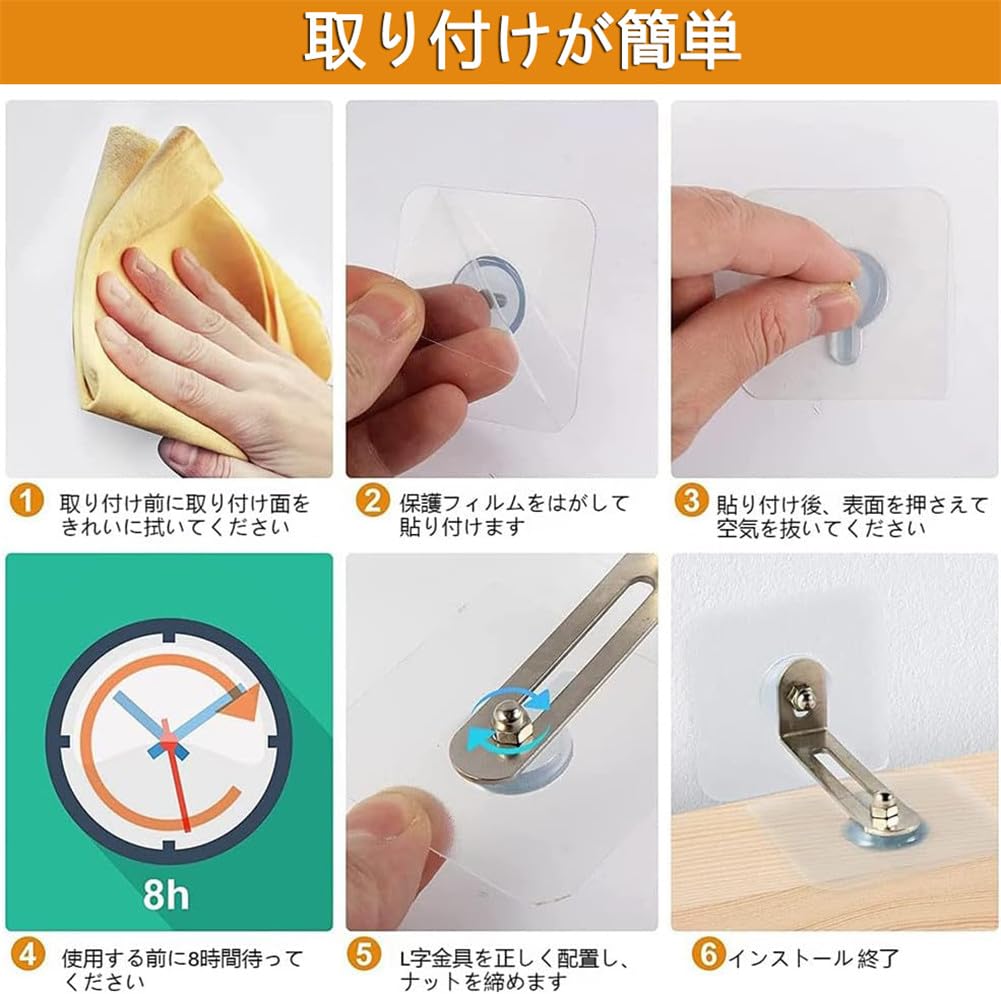 取り付けが簡単

1 取り付け前に取り付け面をきれいに拭いてください

2 保護フィルムをはがして貼り付けます

3 貼り付け後、表面を押さえて空気を抜いてください

8h

4 使用する前に8時間待ってください

5 L字金具を正しく配置し、ナットを締めます

6 インストール 終了