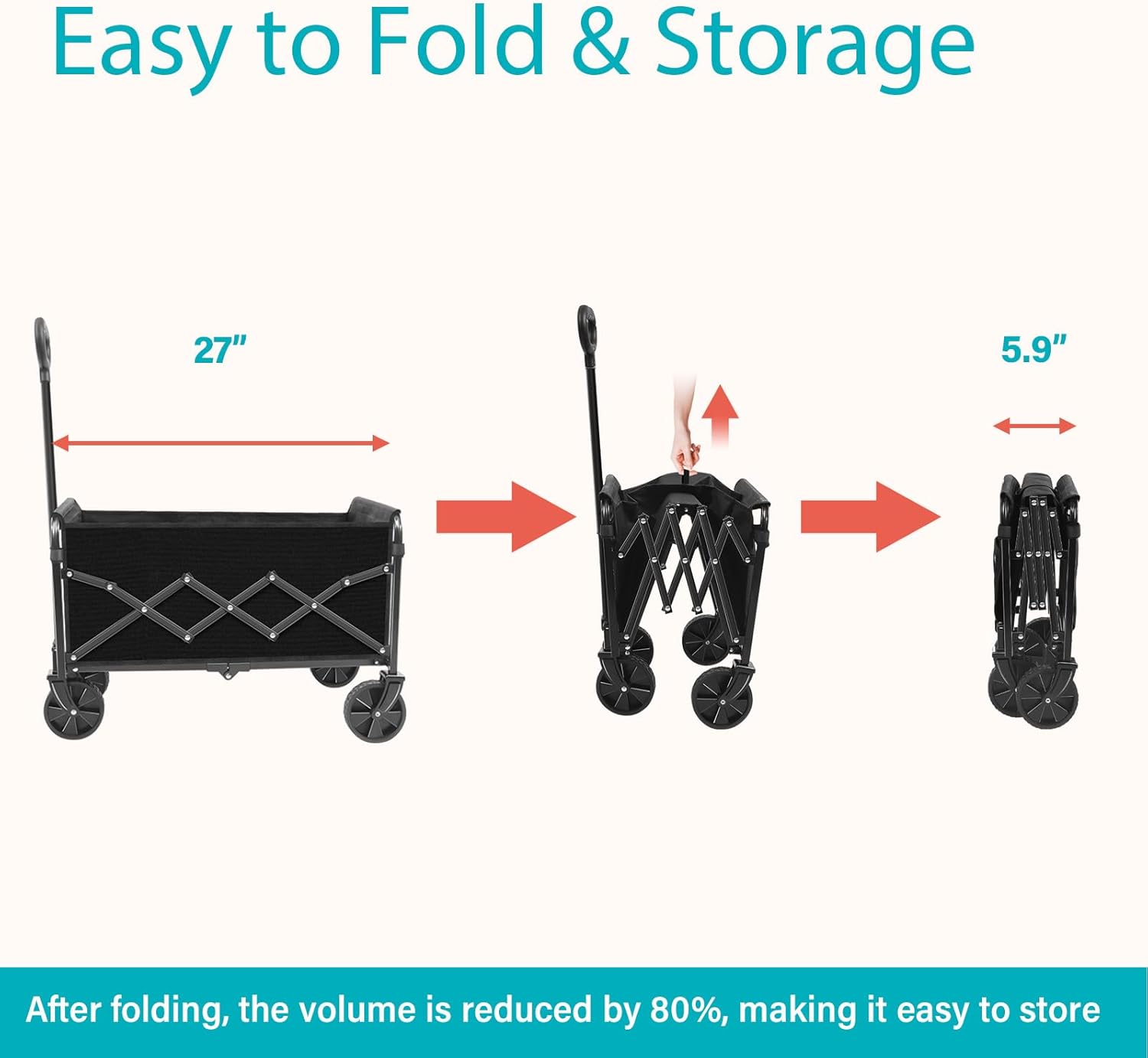 Easy to Fold & Storage

27”

5.9”

After folding, the volume is reduced by 80%, making it easy to store