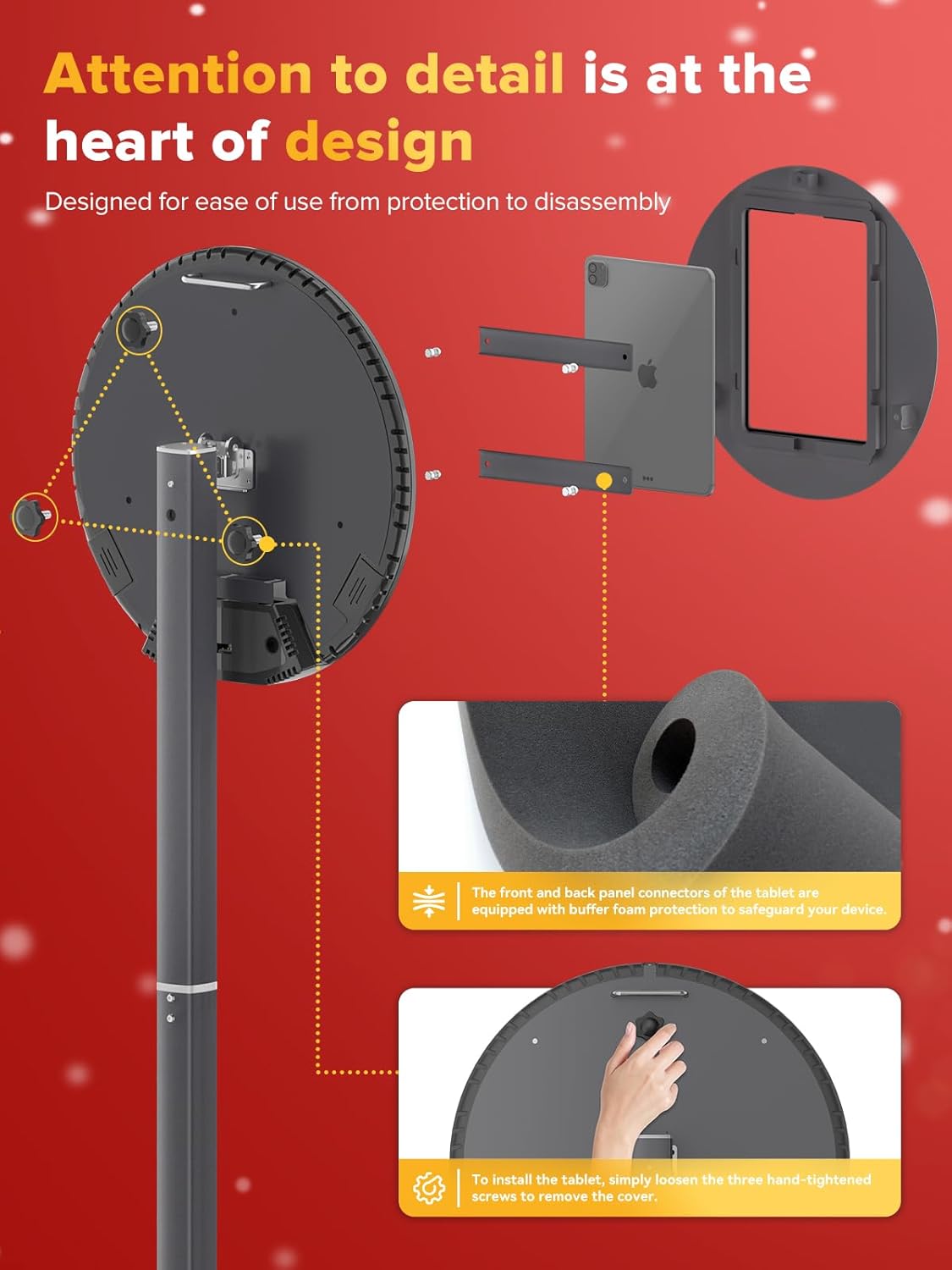 Attention to detail is at the heart of design

Designed for ease of use from protection to disassembly

The front and back panel connectors of the tablet are equipped with buffer foam protection to safeguard your device.

To install the tablet, simply loosen the three hand-tightened screws to remove the cover.