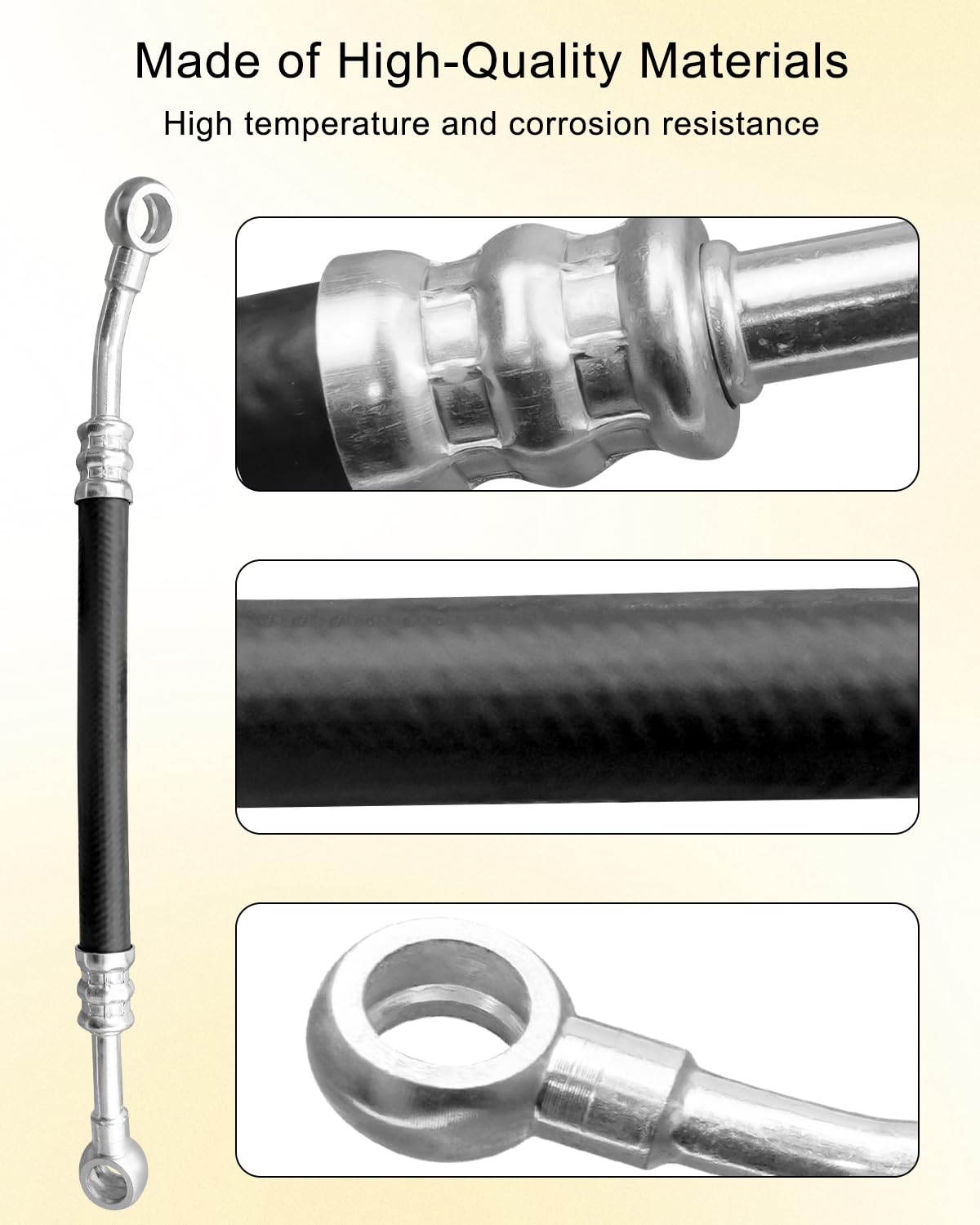 Made of High-Quality Materials

High temperature and corrosion resistance